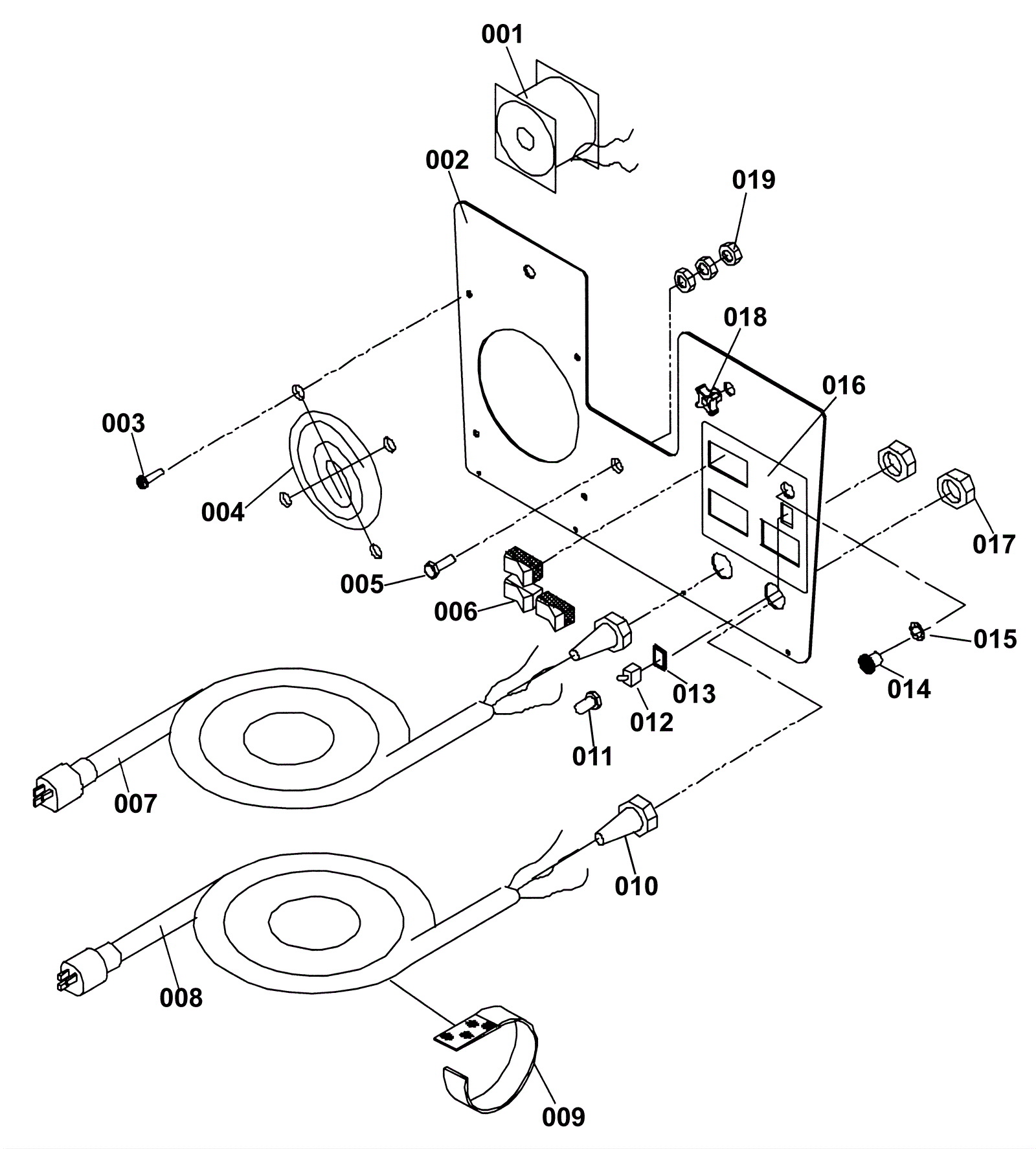 001
002
019
018
016
003
004
017
005
006
015
014
013
012
011
007
010
008
009