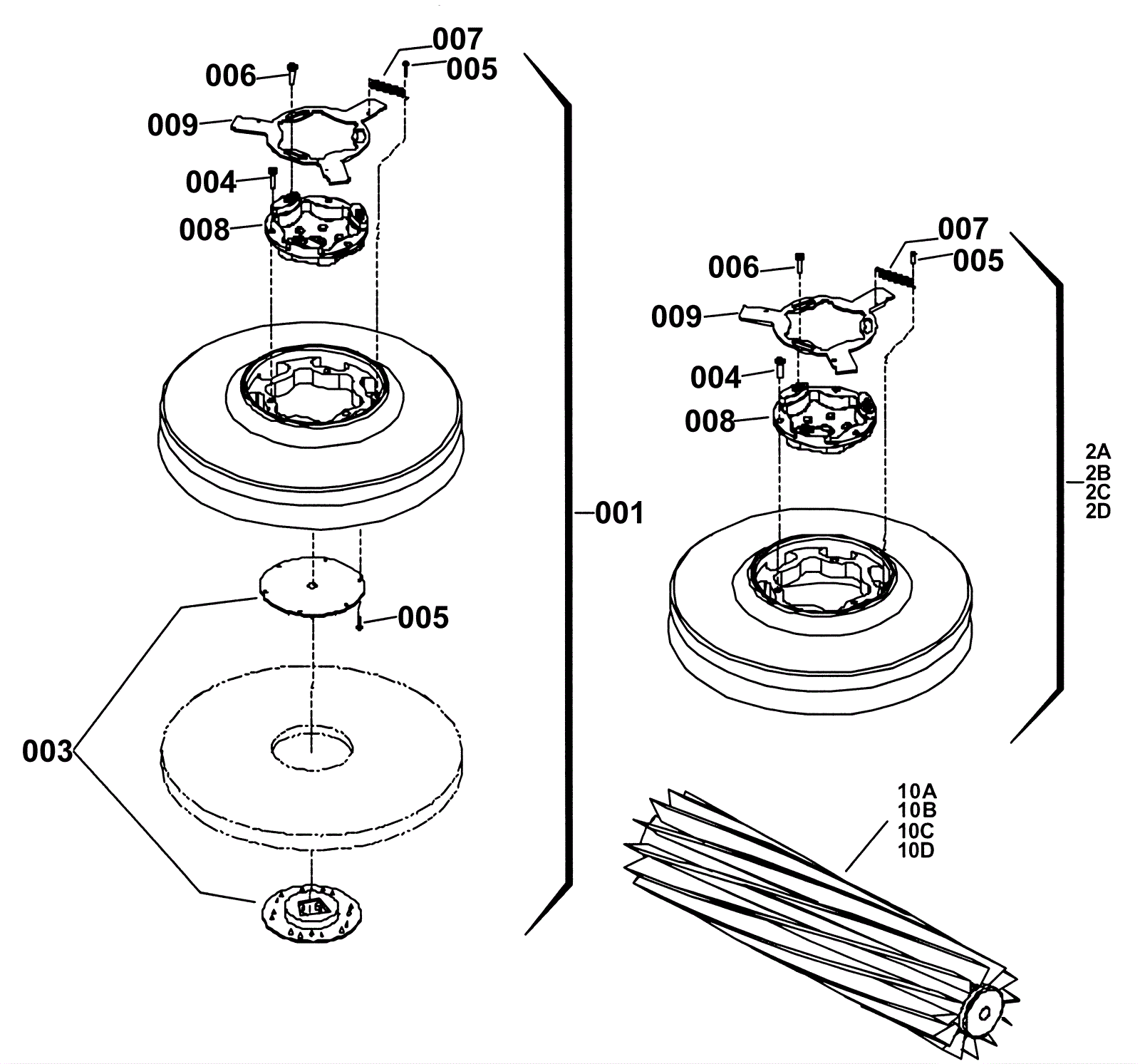 007
006
005
009
004
008
001
005
003
007
006
005
009
004
008
2A
2B
2C
2D
10A
10B
10C
10D