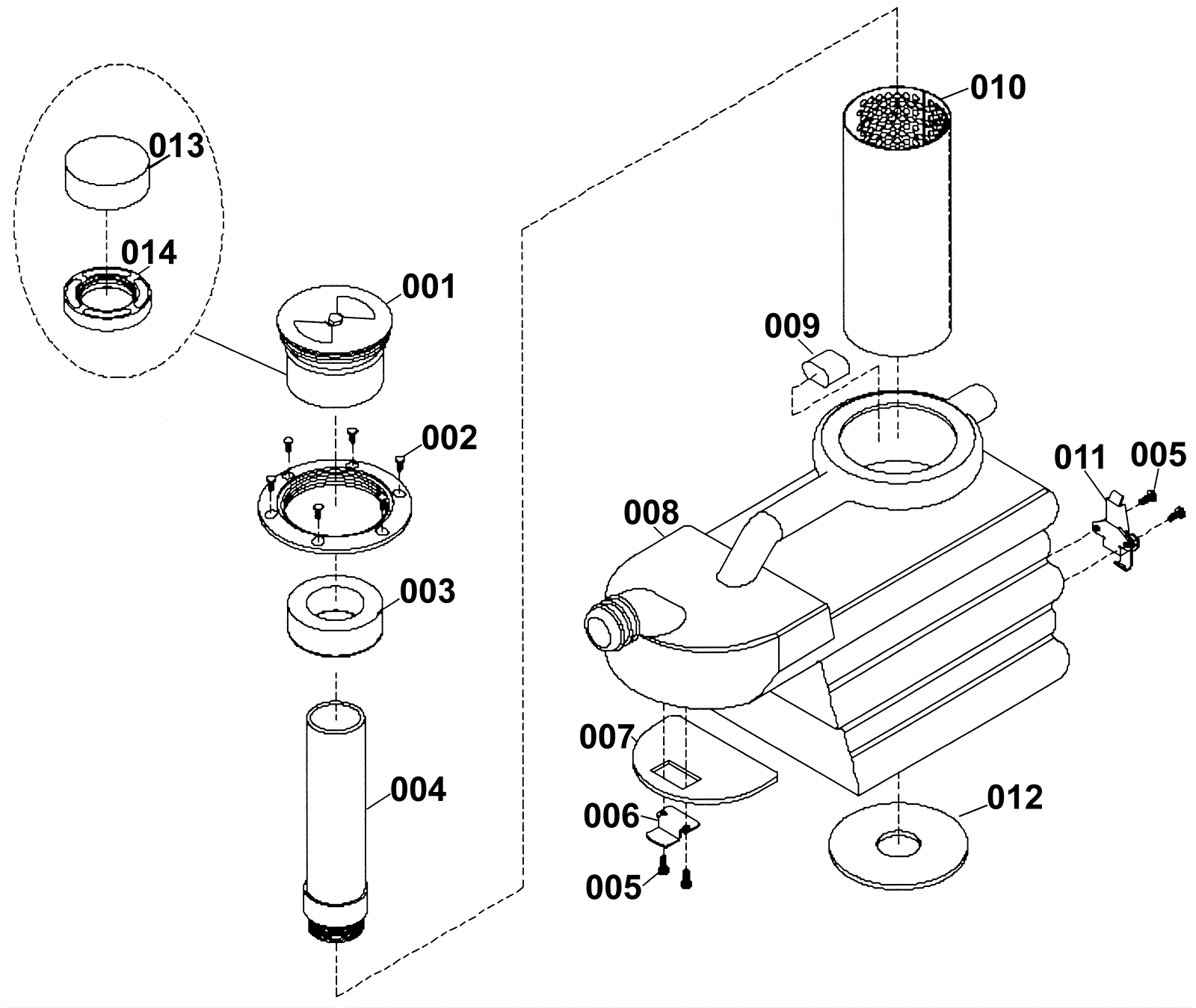 013
014
001
002
003
004
010
009
011
005
008
007
006
005
012