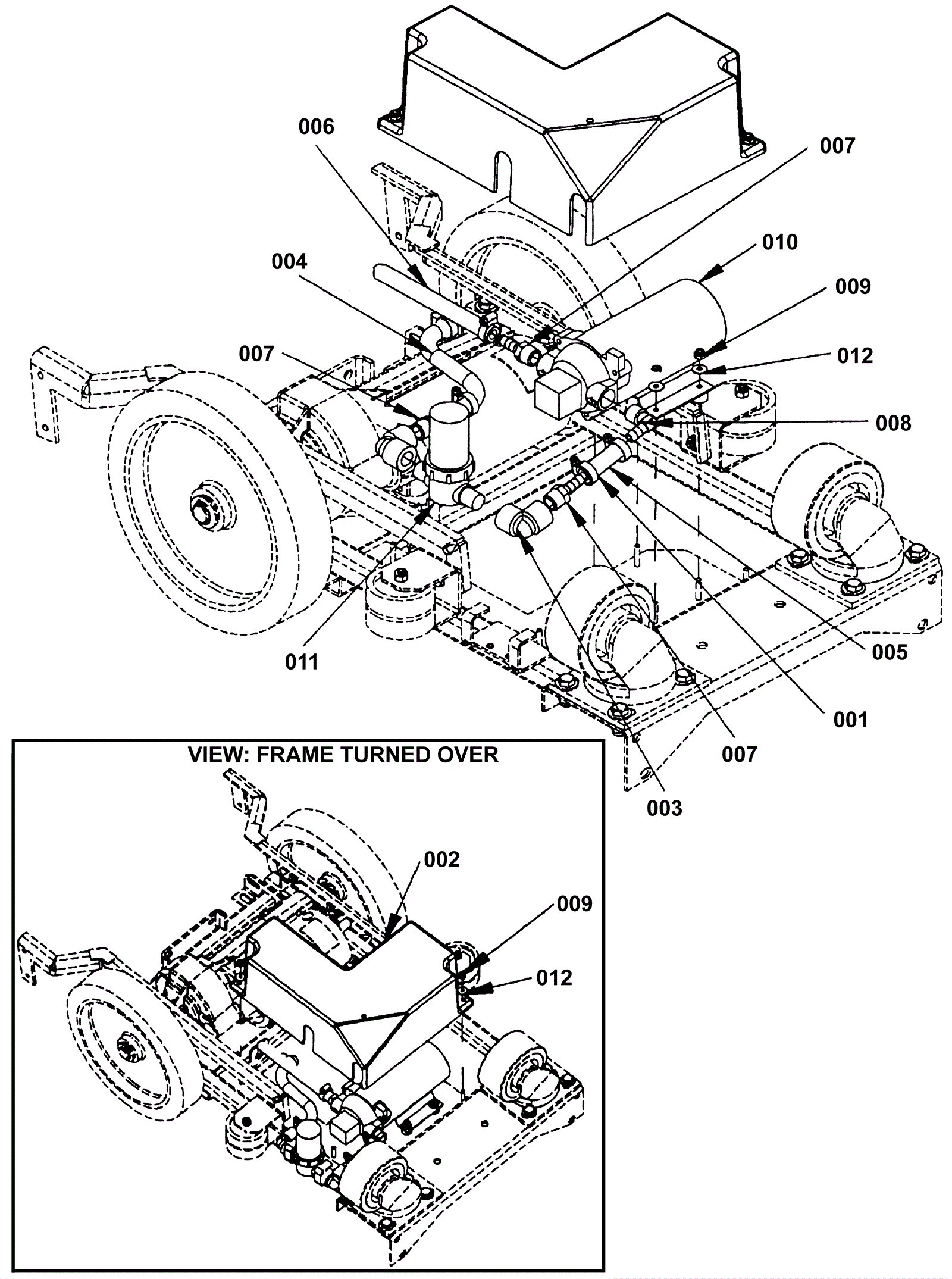 006
007
010
004
009
007
012
008
011
005
001
007
003
VIEW: FRAME TURNED OVER
002
009
012