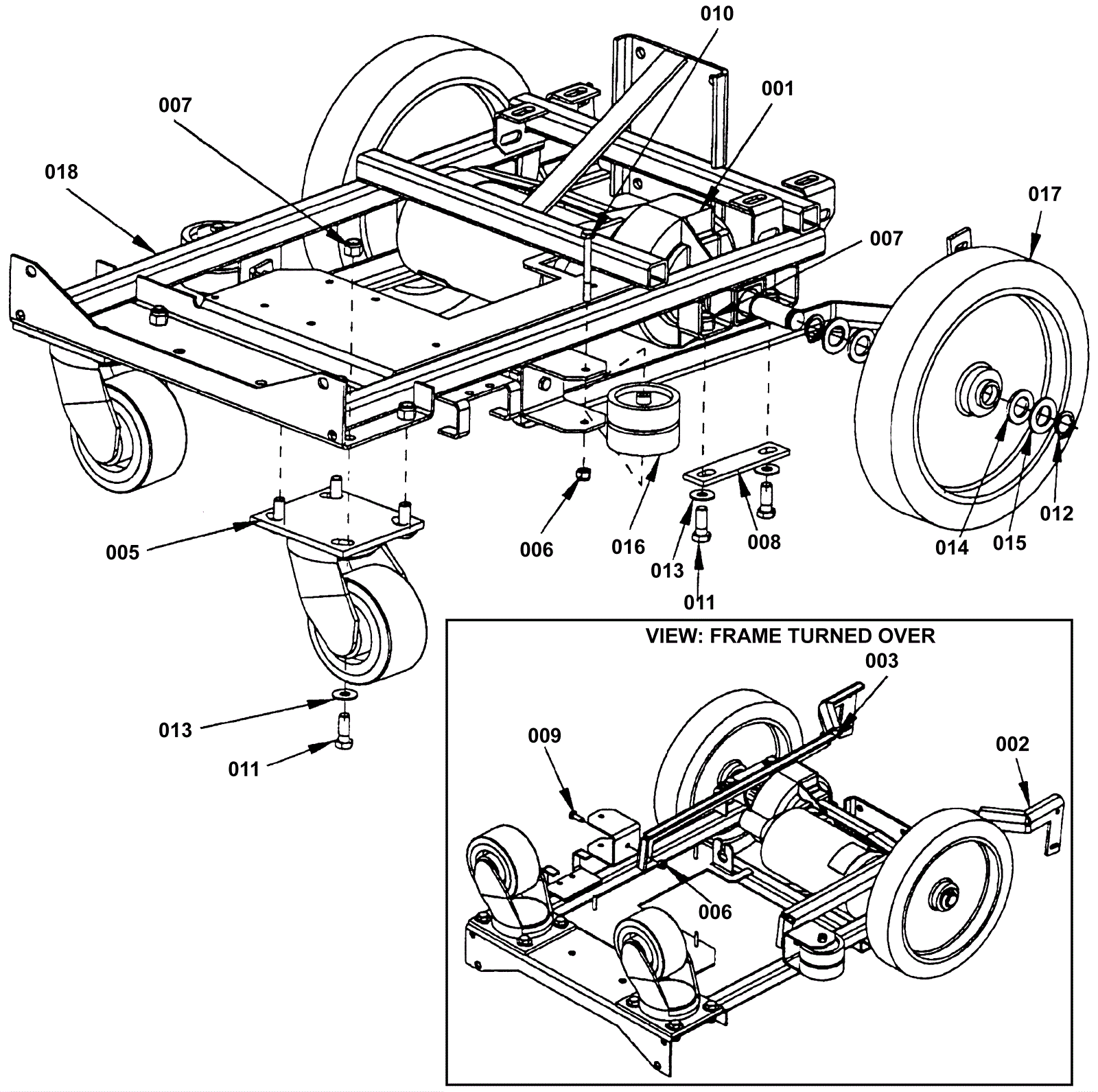 010
001
007
018
017
007
005
006
016
013
008
011
014
015
012
013
011
VIEW: FRAME TURNED OVER
003
009
002
006