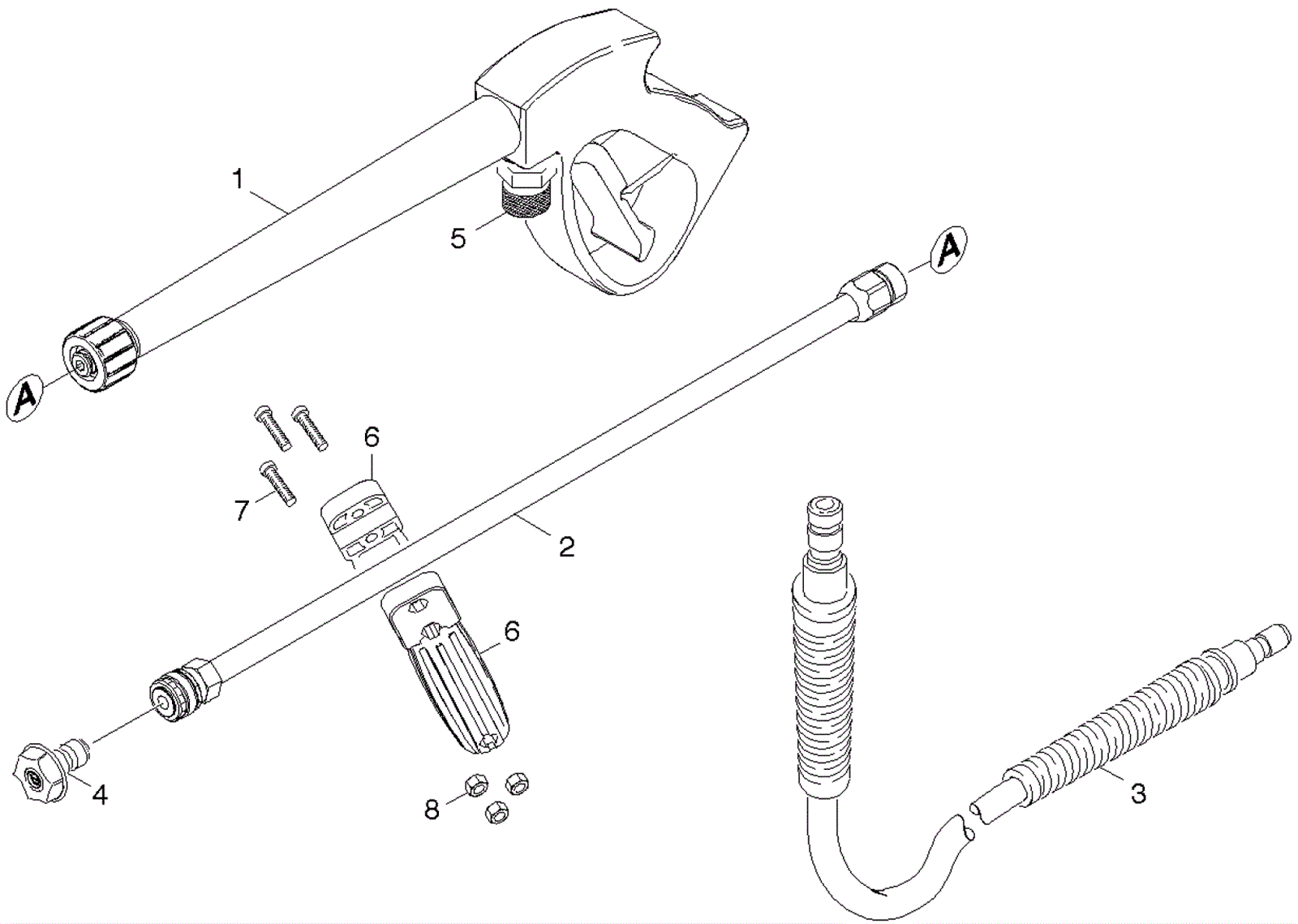 1
5
A
A
6
7
2
6
4
8
3