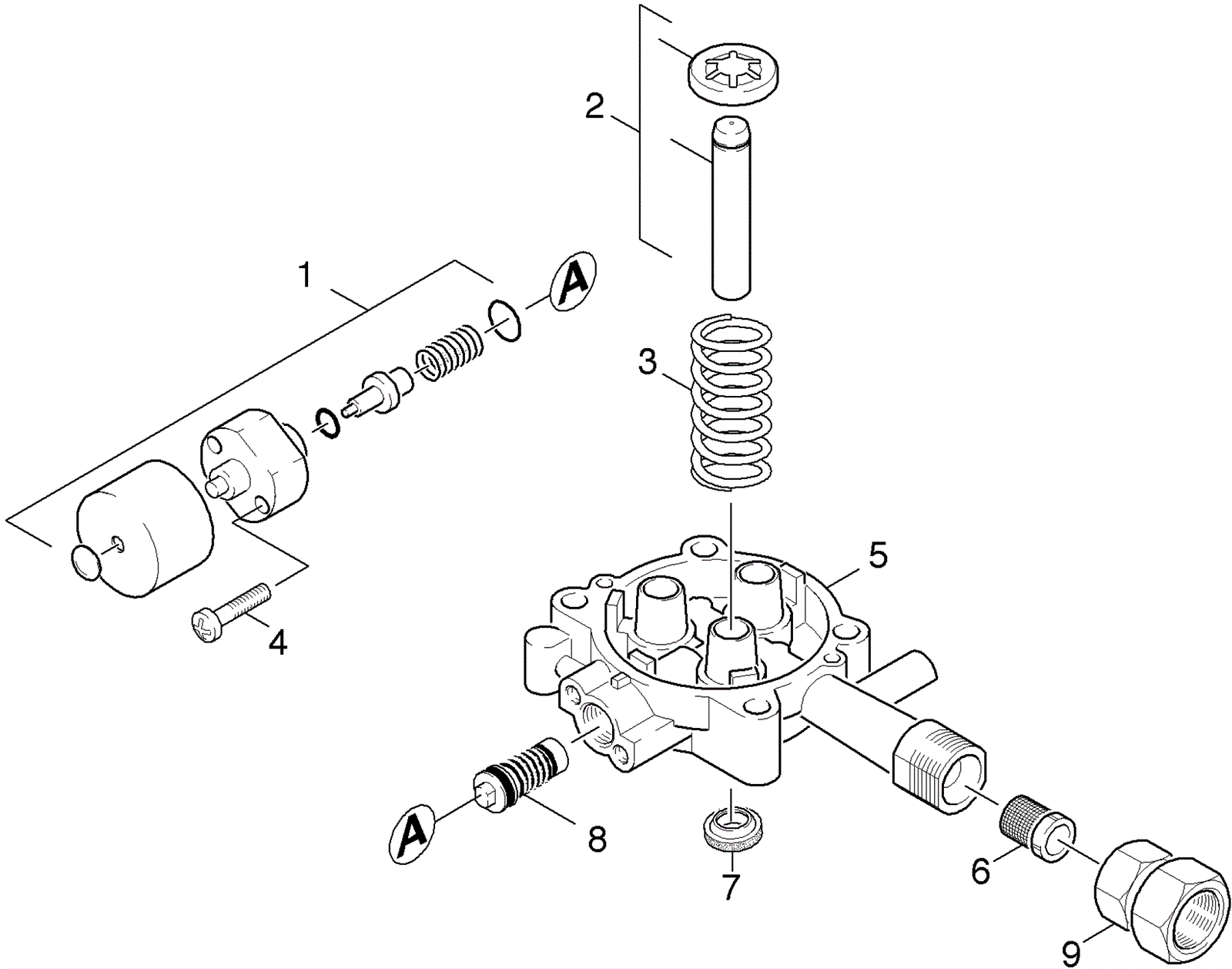 2
1
A
3
5
4
A
8
7
6
9