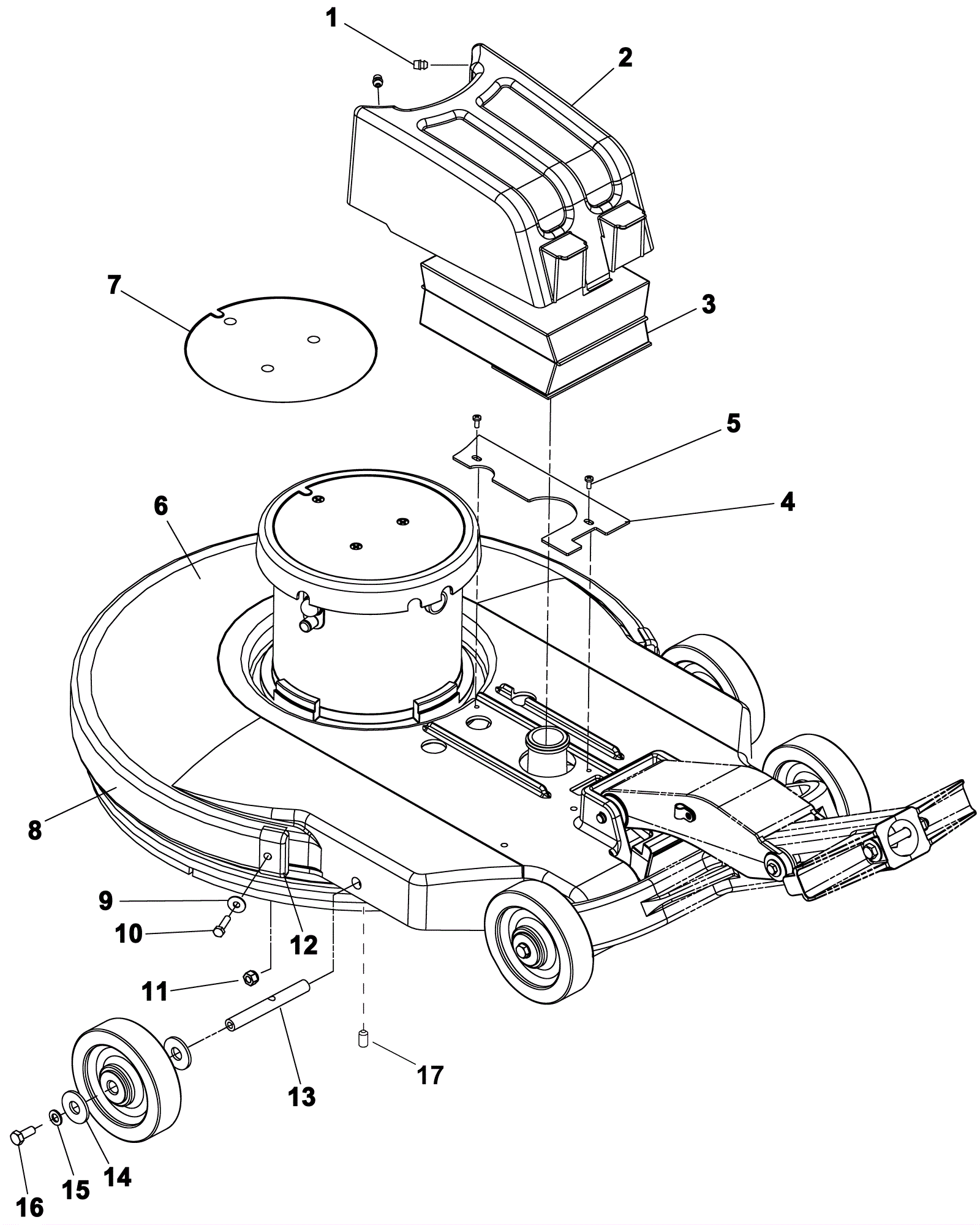 1
2
7
3
5
4
6
8
9
10
12
11
13
17
14
15
16