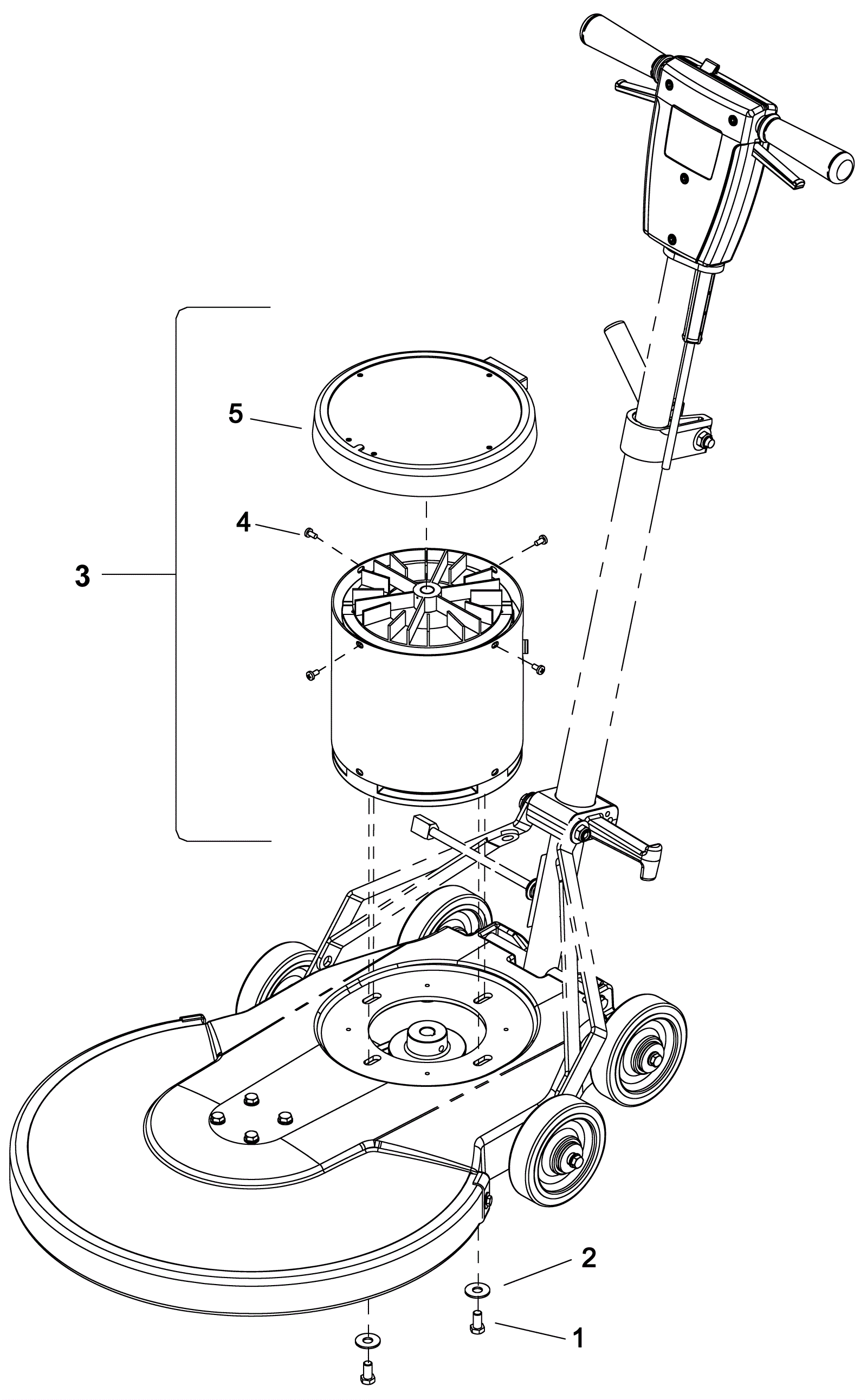 5
4
3
2
1