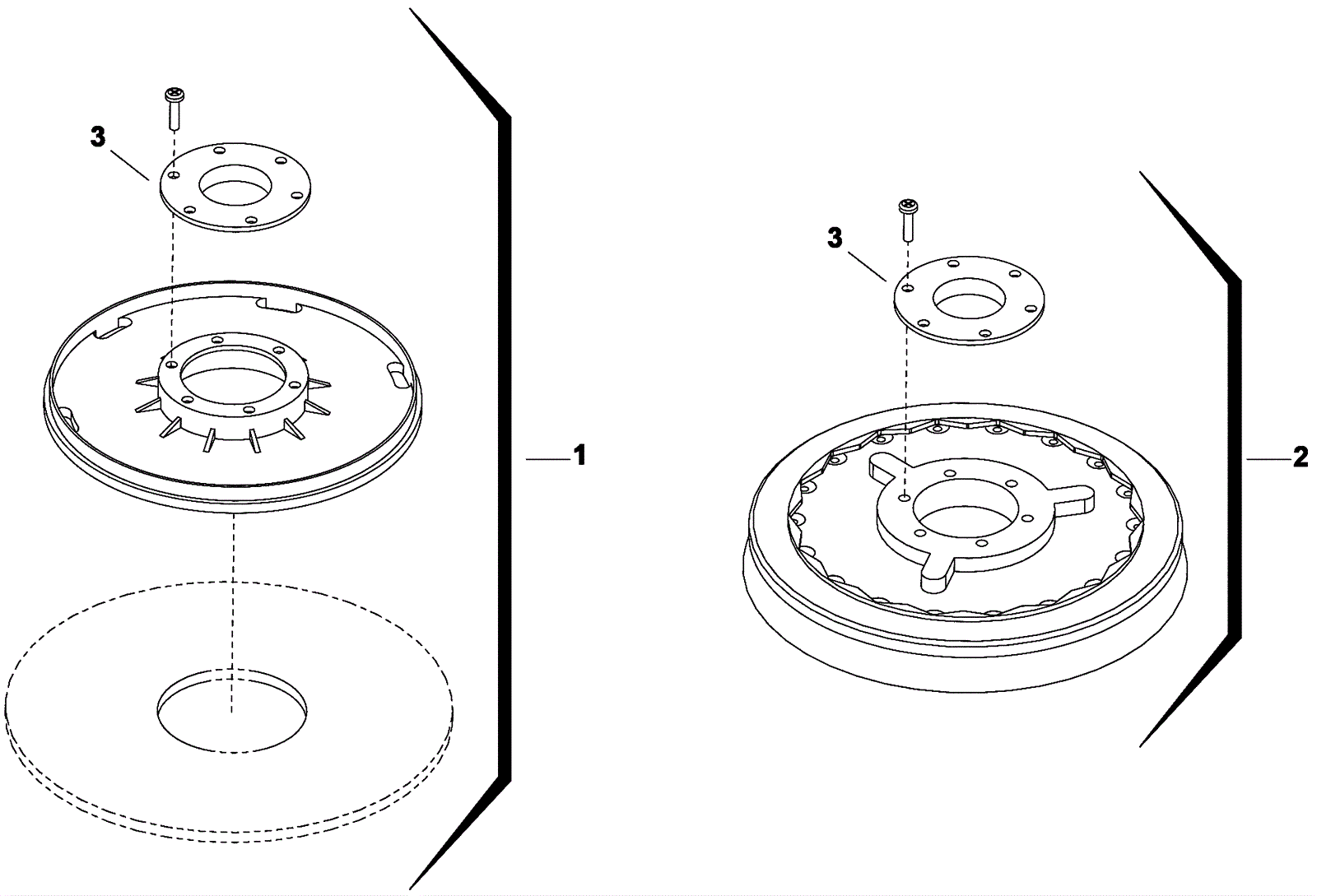 3

1

3

2