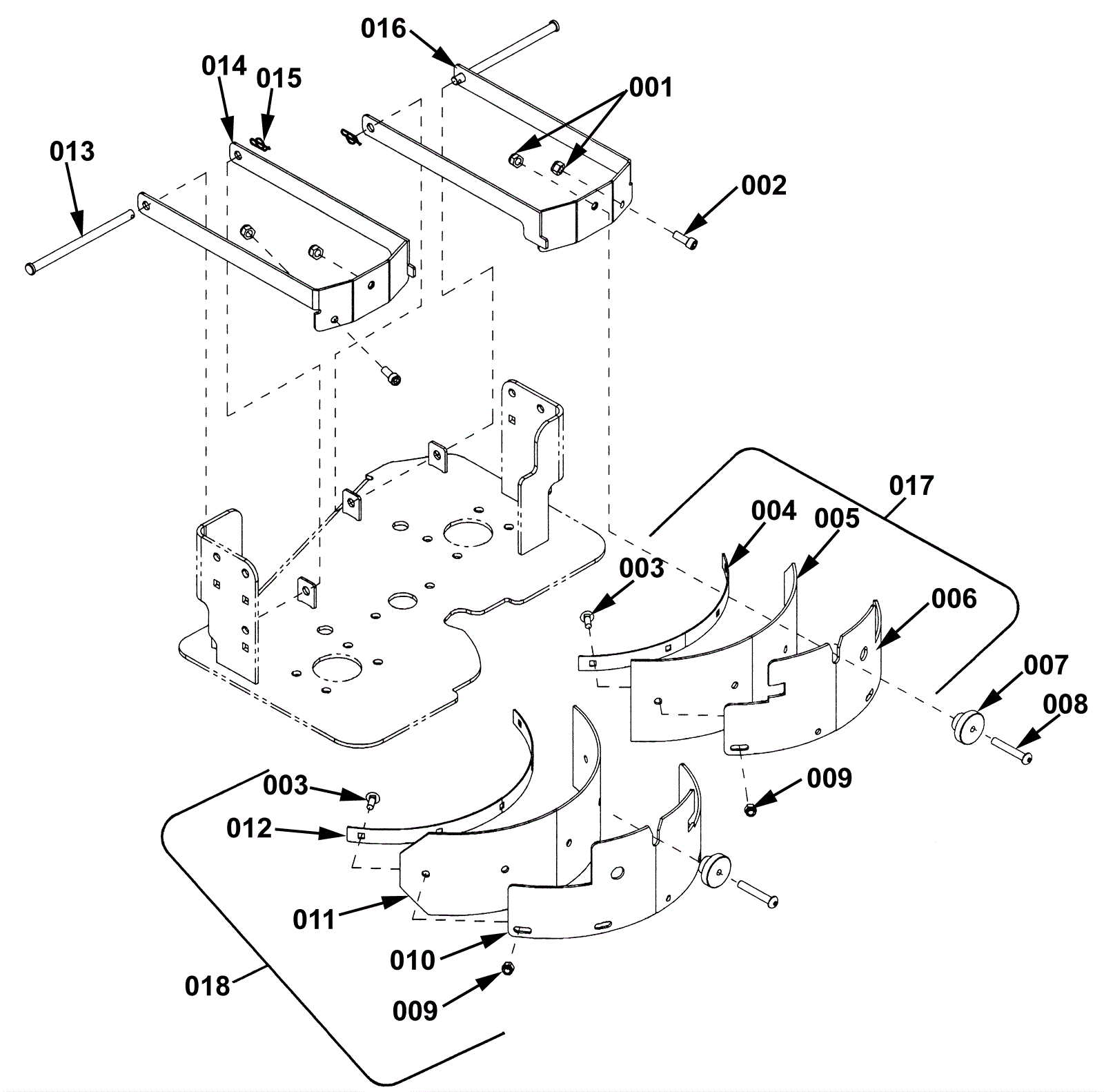 016
014
015
001
013
002
017
004
005
003
006
007
008
009
003
012
011
010
018
009