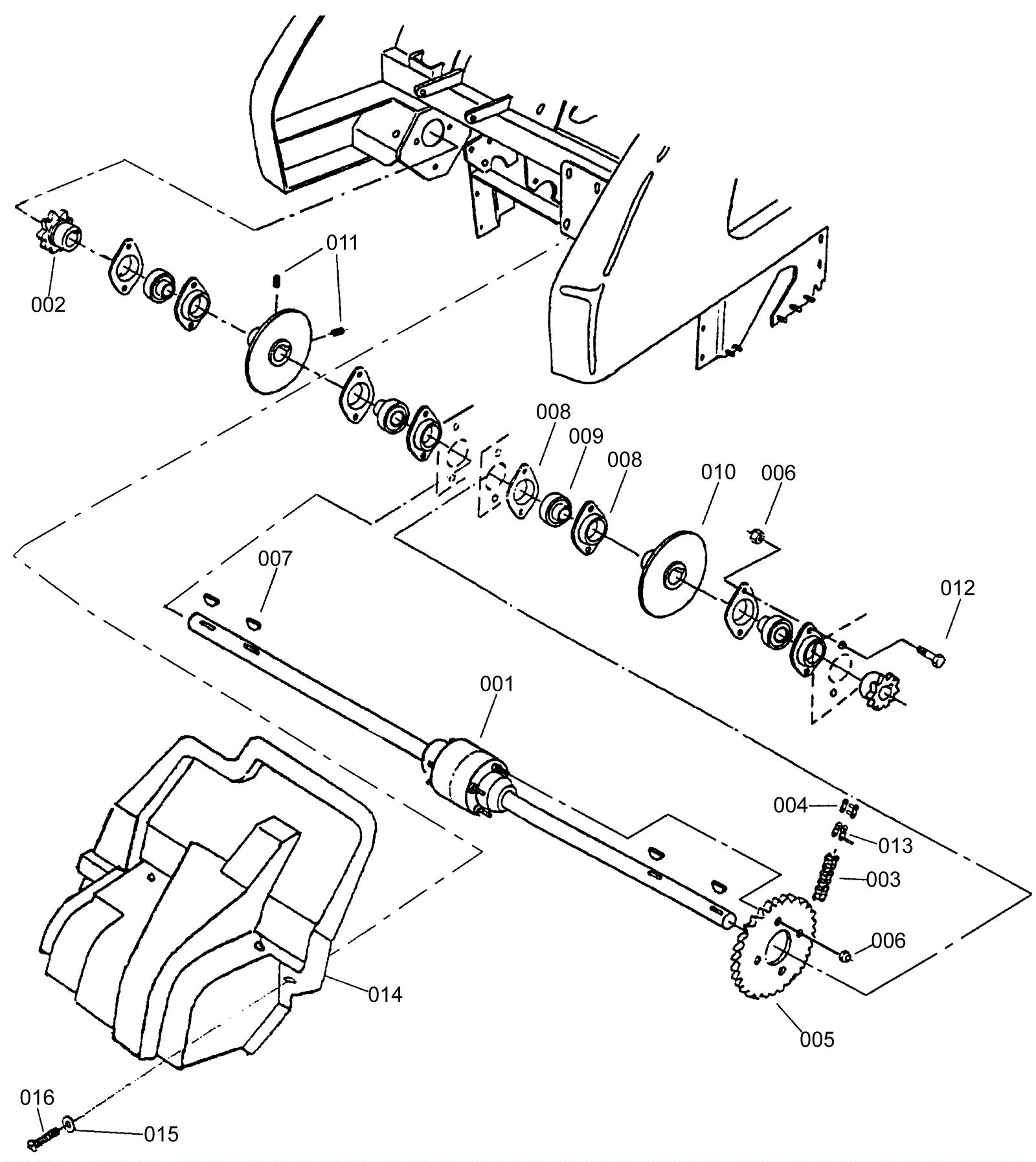 011
002
008
009
008
010
006
007
012
001
004
013
003
006
014
005
016
015