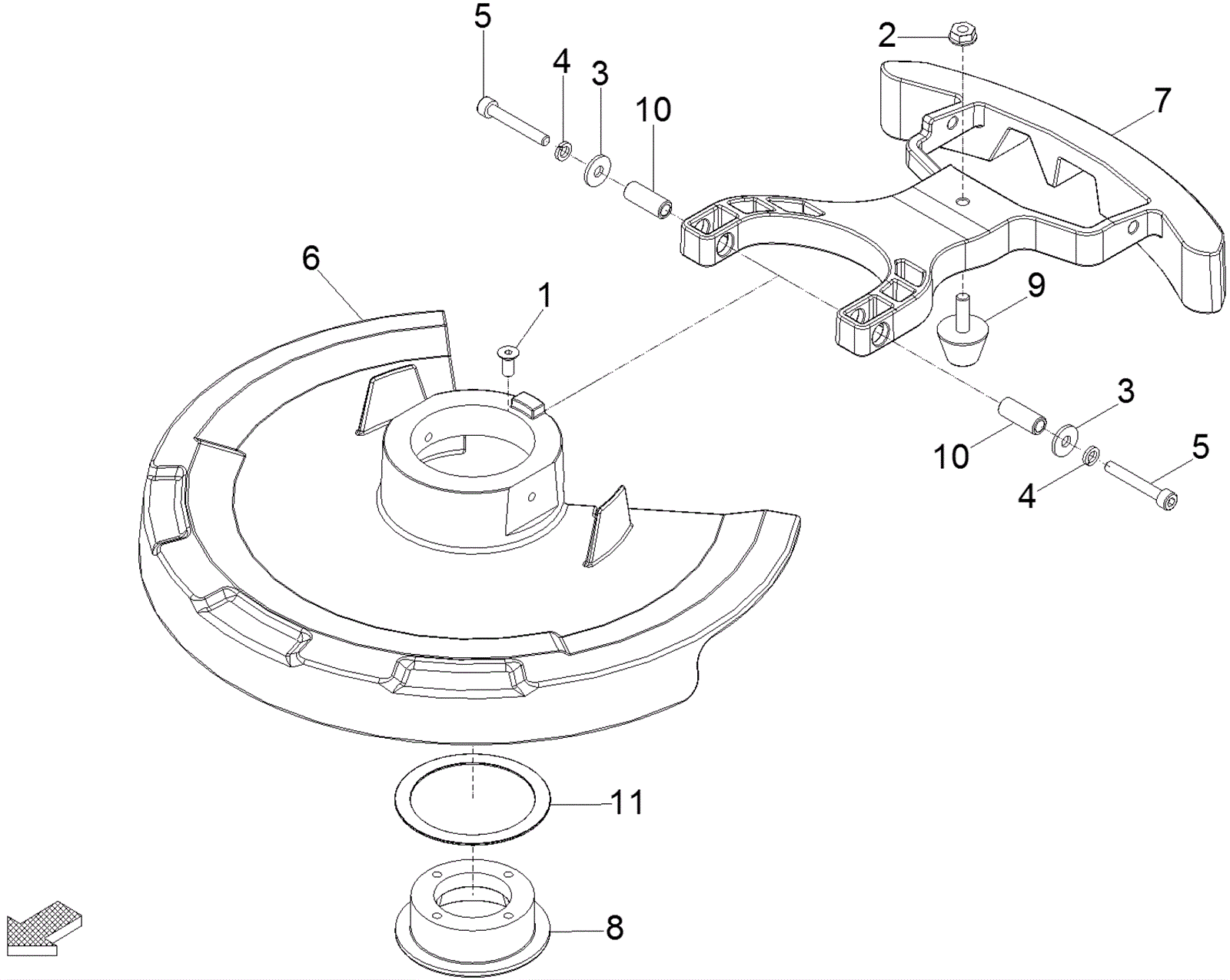 5
4
3
10
2
7
6
1
9
3
10
5
4
11
8