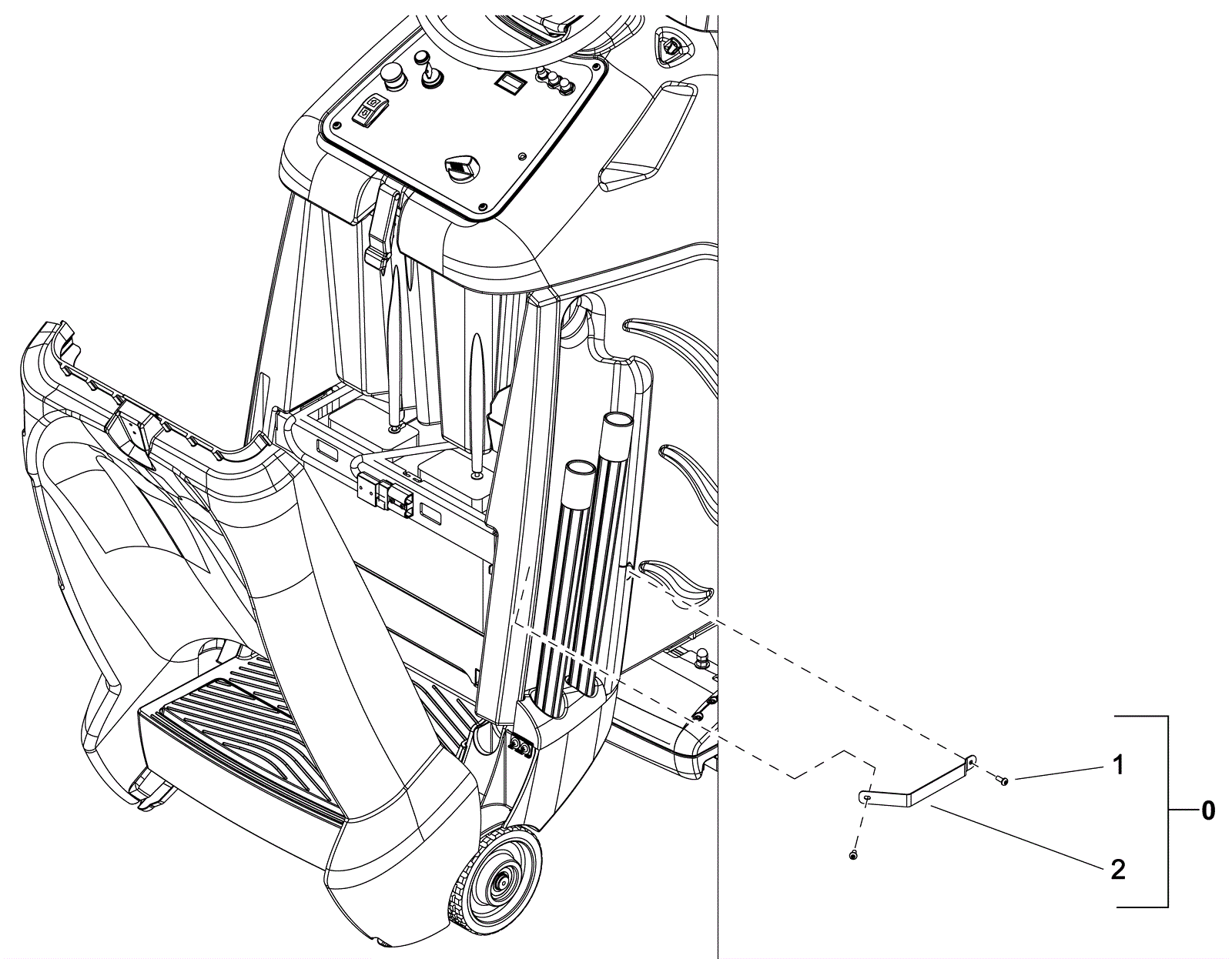 1
0
2