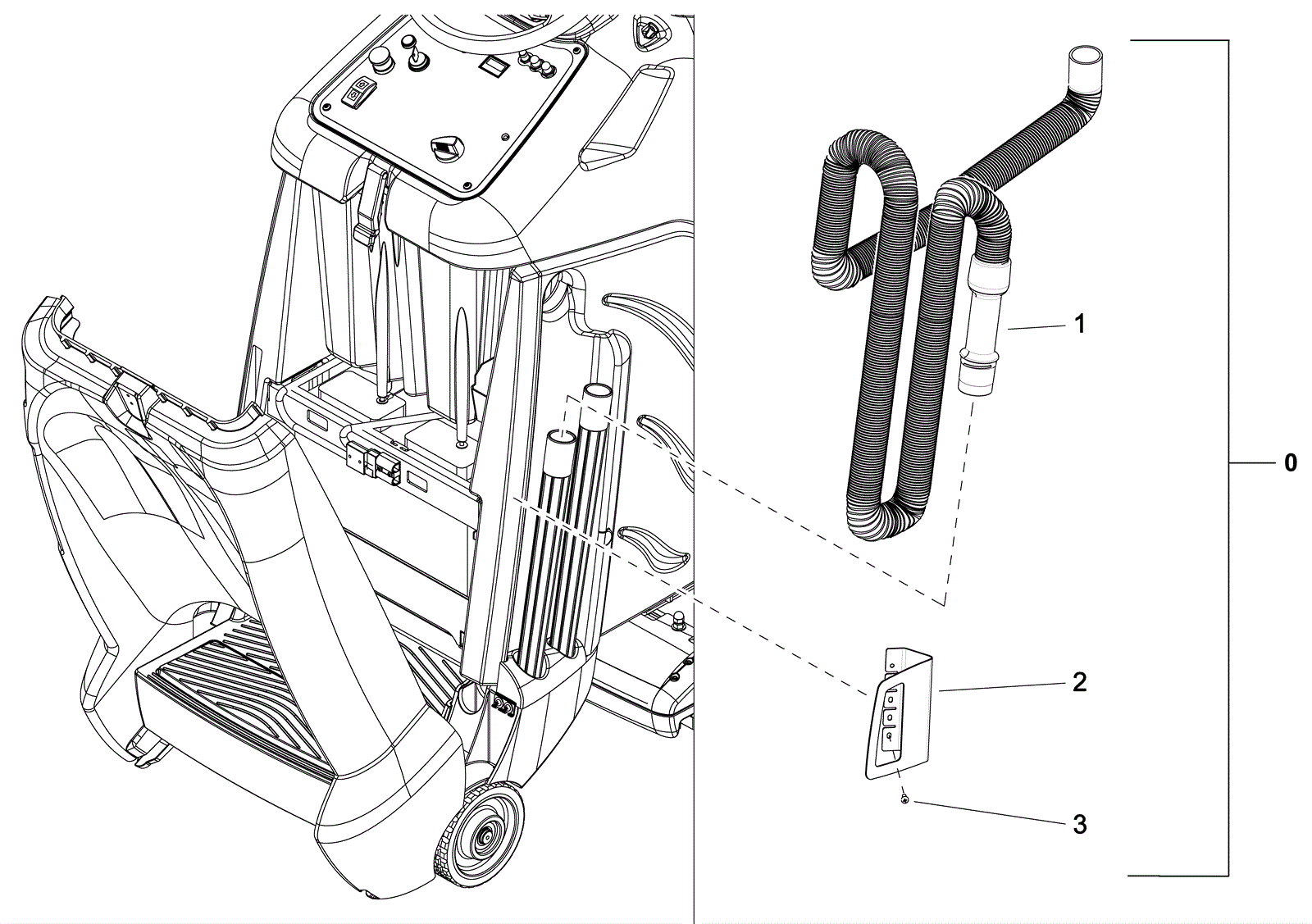 1
0
2
3