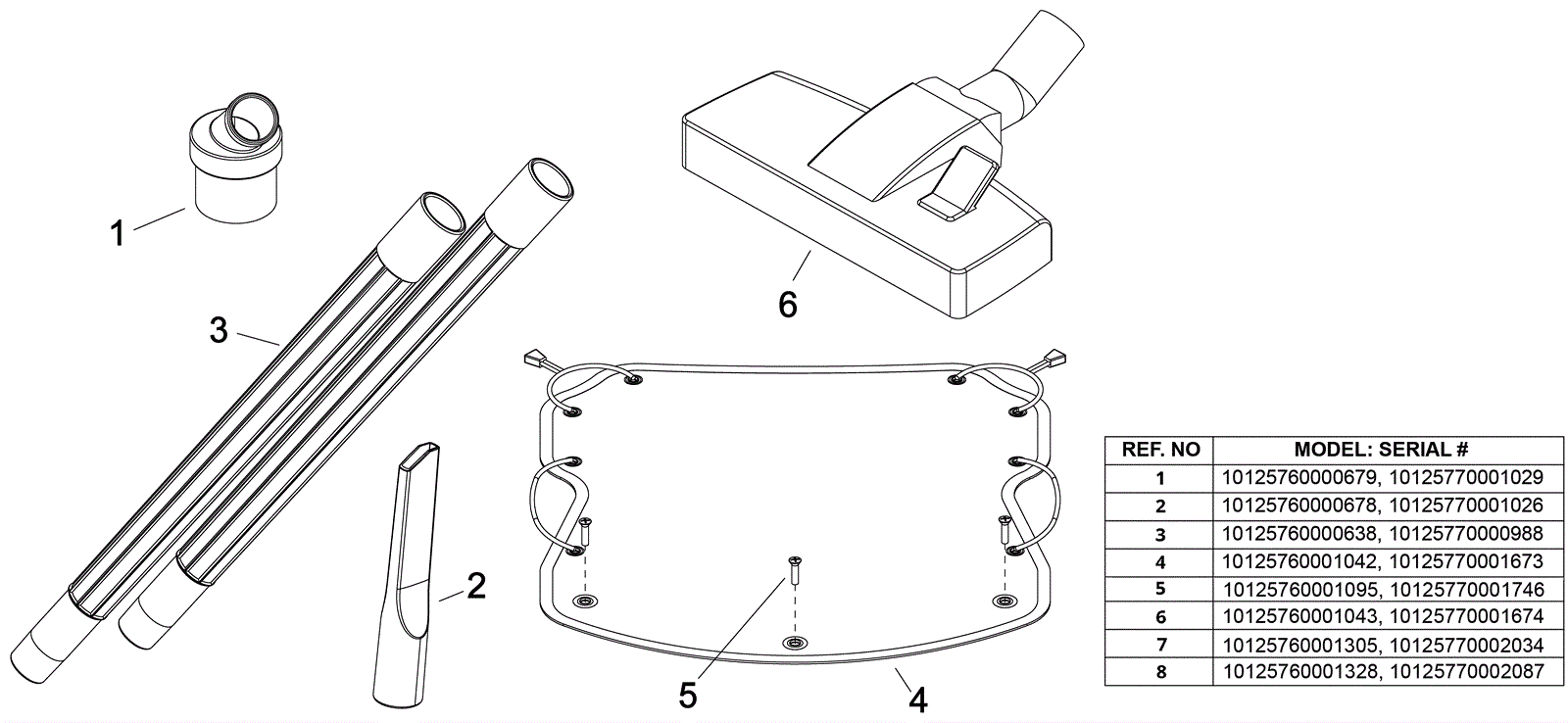 1

3

2

6

5

4

| REF. NO | MODEL: SERIAL # |
|---|---|
| 1 | 10125760000679, 10125770001029 |
| 2 | 10125760000678, 10125770001026 |
| 3 | 10125760000638, 10125770000988 |
| 4 | 10125760001042, 10125770001673 |
| 5 | 10125760001095, 10125770001746 |
| 6 | 10125760001043, 10125770001674 |
| 7 | 10125760001305, 10125770002034 |
| 8 | 10125760001328, 10125770002087 |