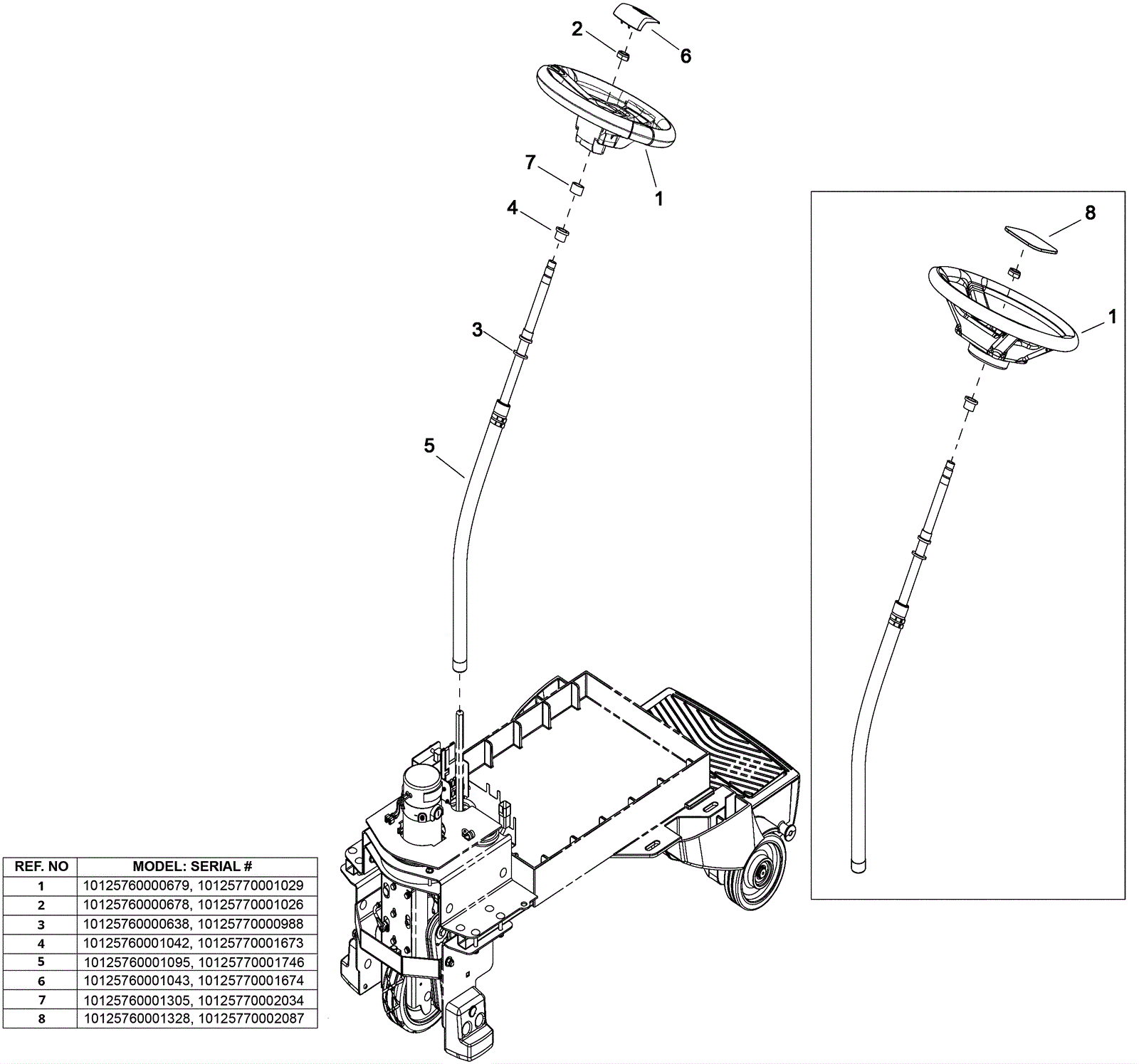 2
6
7
1
4
3
5
8
1

| REF. NO | MODEL: SERIAL # |
|---|---|
| 1 | 10125760000679, 10125770001029 |
| 2 | 10125760000678, 10125770001026 |
| 3 | 10125760000638, 10125770000988 |
| 4 | 10125760001042, 10125770001673 |
| 5 | 10125760001095, 10125770001746 |
| 6 | 10125760001043, 10125770001674 |
| 7 | 10125760001305, 10125770002034 |
| 8 | 10125760001328, 10125770002087 |