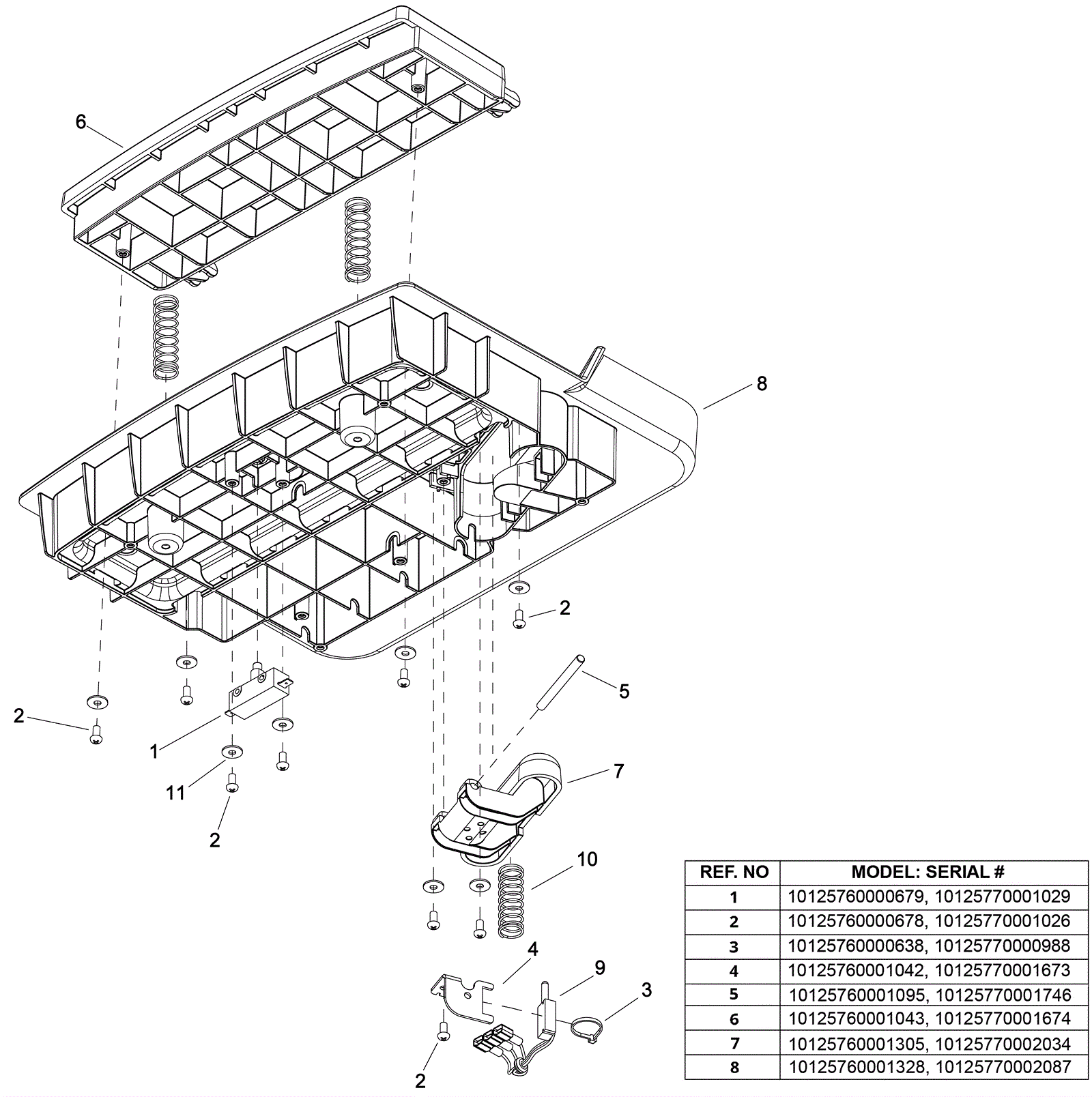 6

8

2

5

2

1

11

2

7

10

4

9

3

2

| REF. NO | MODEL: SERIAL # |
|---|---|
| 1 | 10125760000679, 10125770001029 |
| 2 | 10125760000678, 10125770001026 |
| 3 | 10125760000638, 10125770000988 |
| 4 | 10125760001042, 10125770001673 |
| 5 | 10125760001095, 10125770001746 |
| 6 | 10125760001043, 10125770001674 |
| 7 | 10125760001305, 10125770002034 |
| 8 | 10125760001328, 10125770002087 |