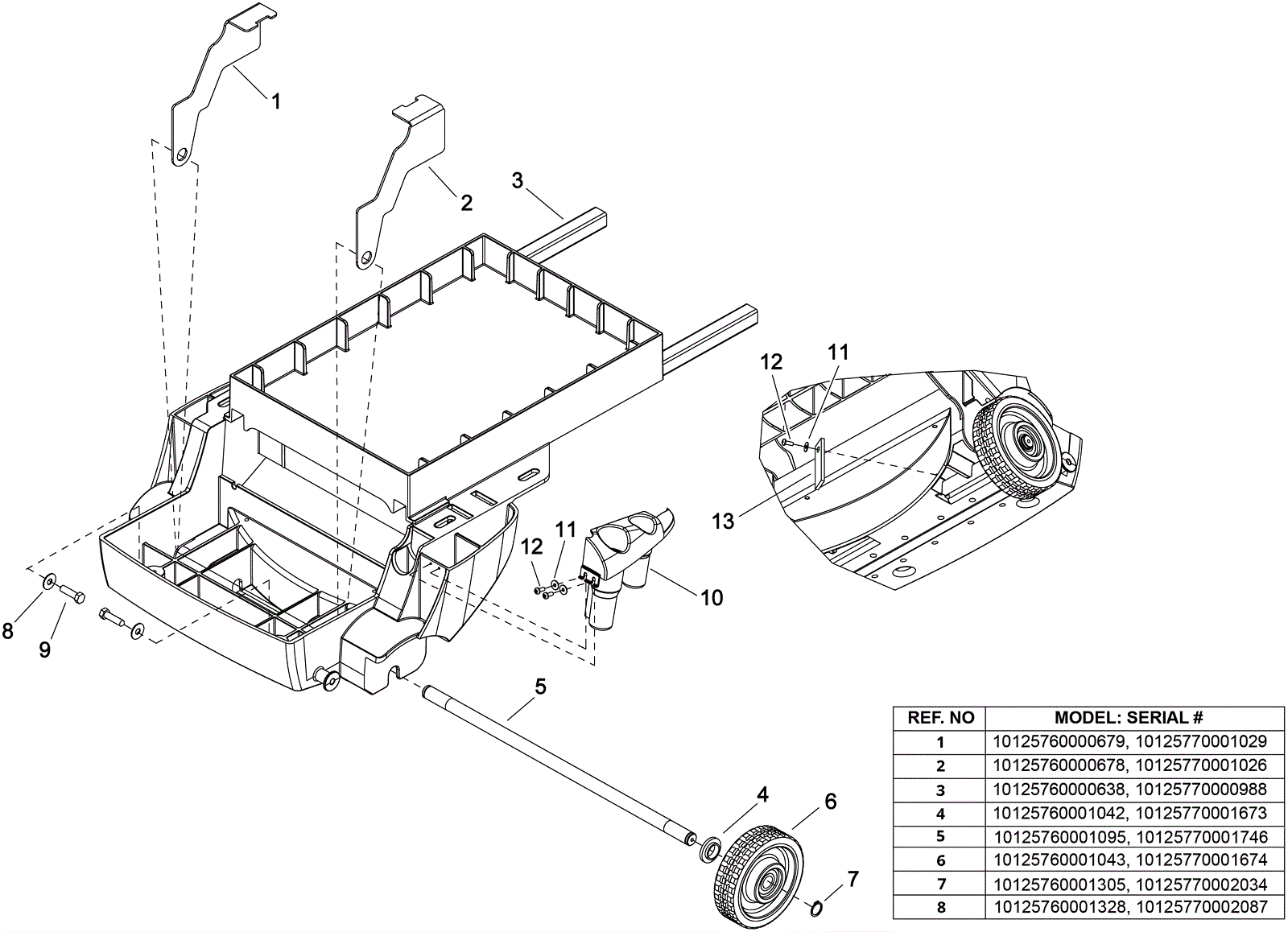 1
2
3
12
11
13
12
11
10
8
9
5
4
6
7

| REF. NO | MODEL: SERIAL # |
|---|---|
| 1 | 10125760000679, 10125770001029 |
| 2 | 10125760000678, 10125770001026 |
| 3 | 10125760000638, 10125770000988 |
| 4 | 10125760001042, 10125770001673 |
| 5 | 10125760001095, 10125770001746 |
| 6 | 10125760001043, 10125770001674 |
| 7 | 10125760001305, 10125770002034 |
| 8 | 10125760001328, 10125770002087 |