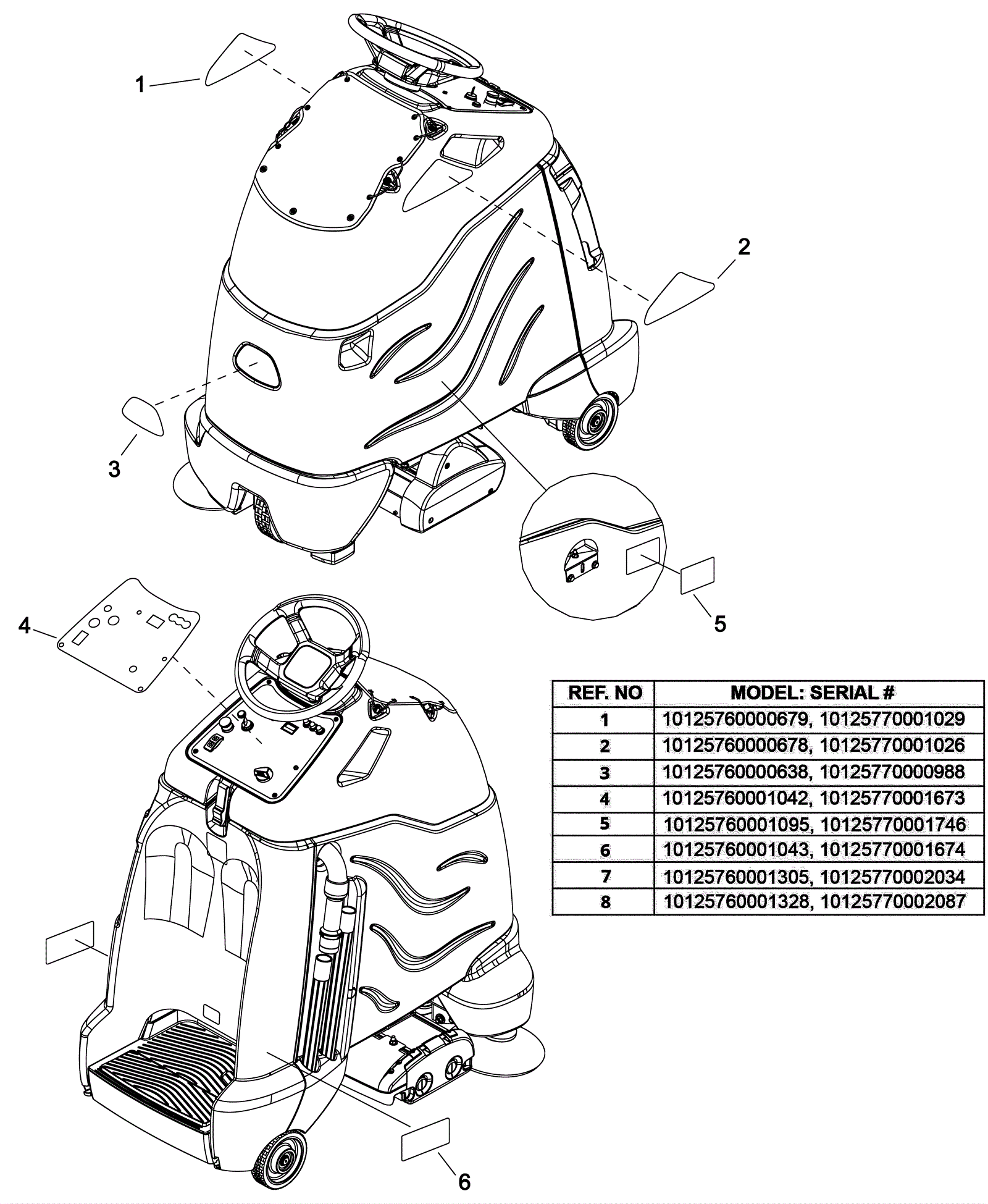 1

2

3

5

4

6

| REF. NO | MODEL: SERIAL # |
|---|---|
| 1 | 10125760000679, 10125770001029 |
| 2 | 10125760000678, 10125770001026 |
| 3 | 10125760000638, 10125770000988 |
| 4 | 10125760001042, 10125770001673 |
| 5 | 10125760001095, 10125770001746 |
| 6 | 10125760001043, 10125770001674 |
| 7 | 10125760001305, 10125770002034 |
| 8 | 10125760001328, 10125770002087 |