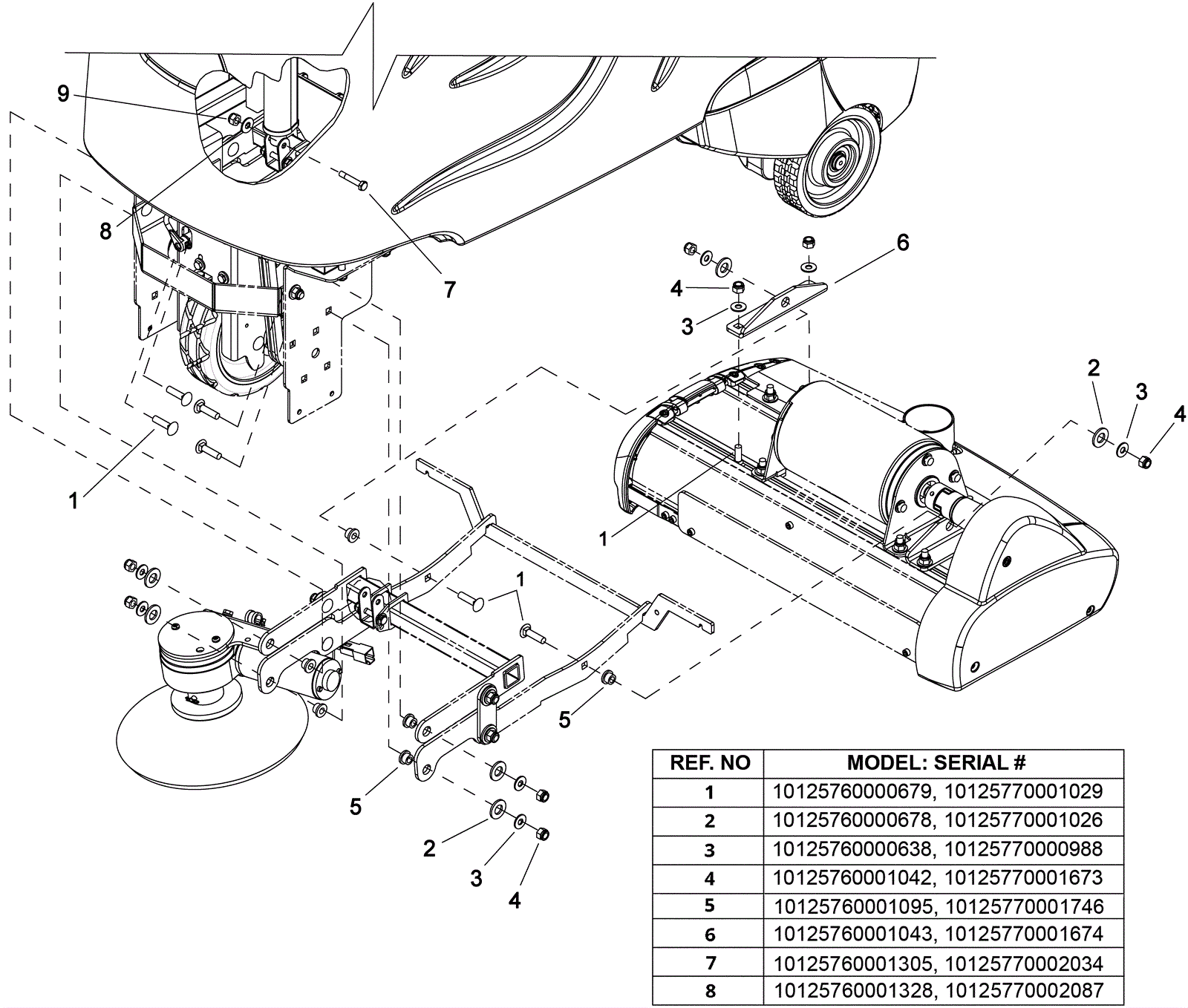 9

8

7

6

4

3

2

3

4

1

1

1

5

5

2

3

4

| REF. NO | MODEL: SERIAL # |
|---|---|
| 1 | 10125760000679, 10125770001029 |
| 2 | 10125760000678, 10125770001026 |
| 3 | 10125760000638, 10125770000988 |
| 4 | 10125760001042, 10125770001673 |
| 5 | 10125760001095, 10125770001746 |
| 6 | 10125760001043, 10125770001674 |
| 7 | 10125760001305, 10125770002034 |
| 8 | 10125760001328, 10125770002087 |