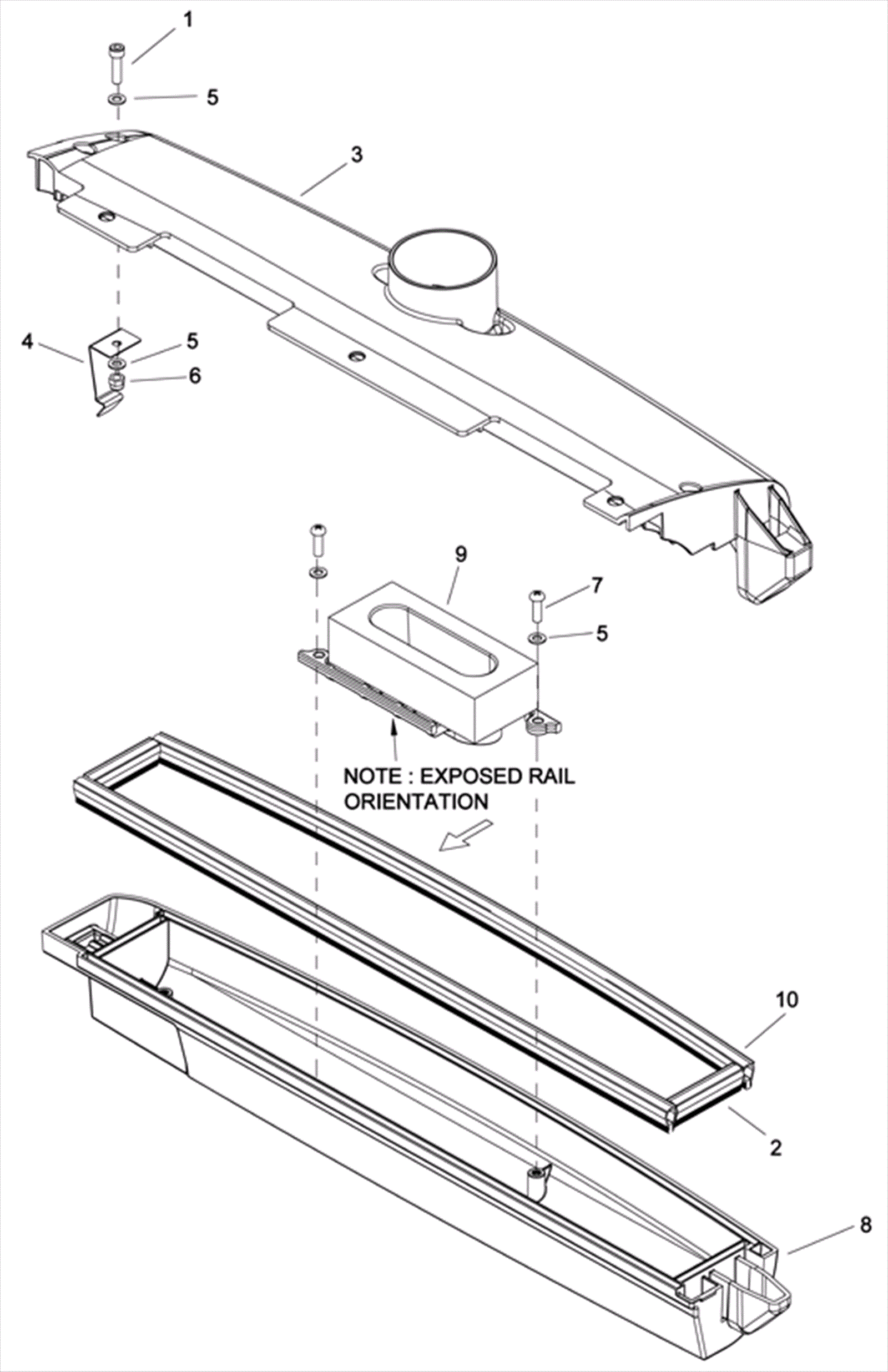 1
5
3
4
5
6
9
7
5
NOTE : EXPOSED RAIL ORIENTATION
10
2
8