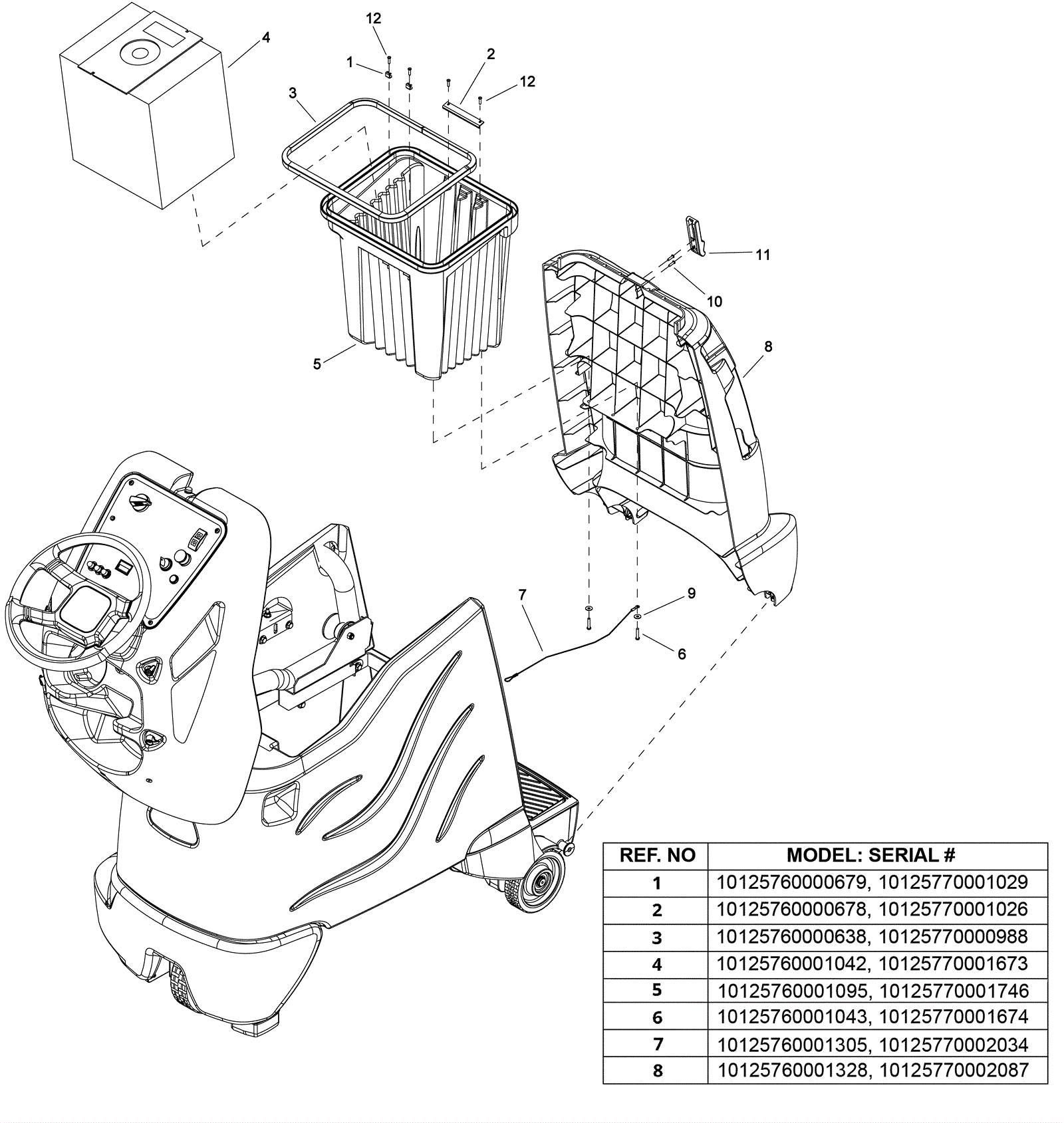 12
4
1
2
12
3
11
10
8
5
7
9
6

| REF. NO | MODEL: SERIAL # |
|---|---|
| 1 | 10125760000679, 10125770001029 |
| 2 | 10125760000678, 10125770001026 |
| 3 | 10125760000638, 10125770000988 |
| 4 | 10125760001042, 10125770001673 |
| 5 | 10125760001095, 10125770001746 |
| 6 | 10125760001043, 10125770001674 |
| 7 | 10125760001305, 10125770002034 |
| 8 | 10125760001328, 10125770002087 |