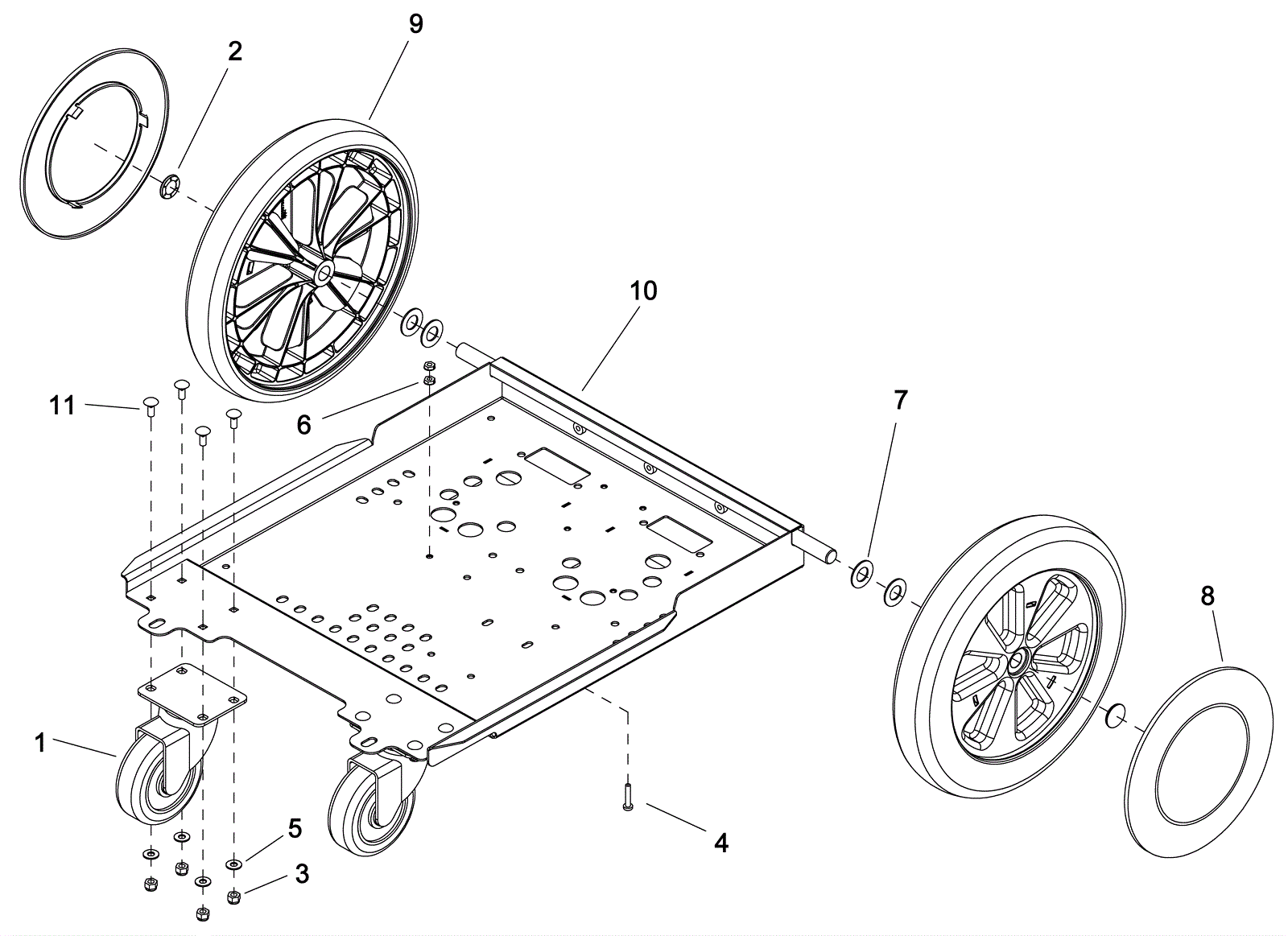 9
2
10
11
6
7
8
1
5
3
4