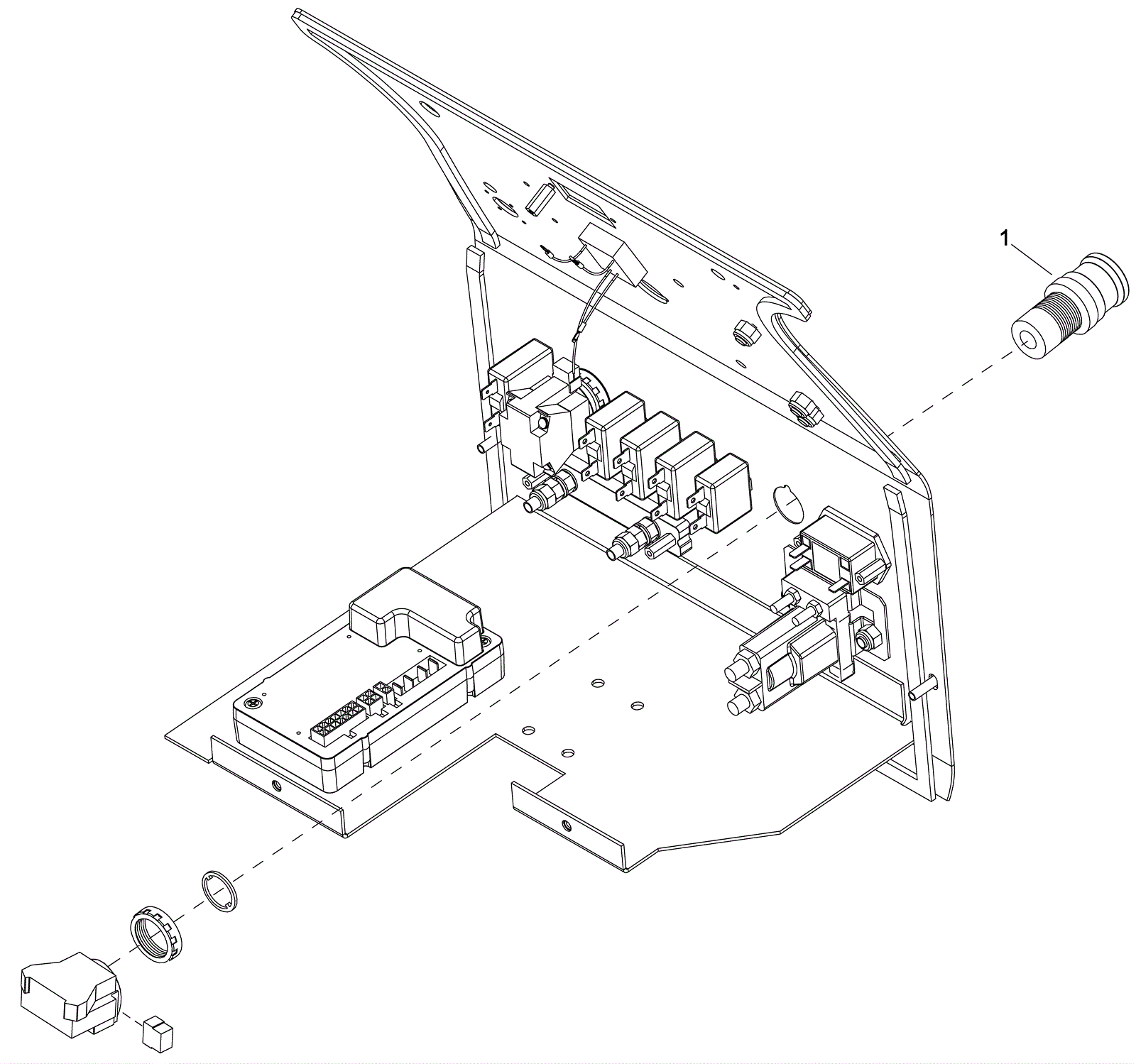 1