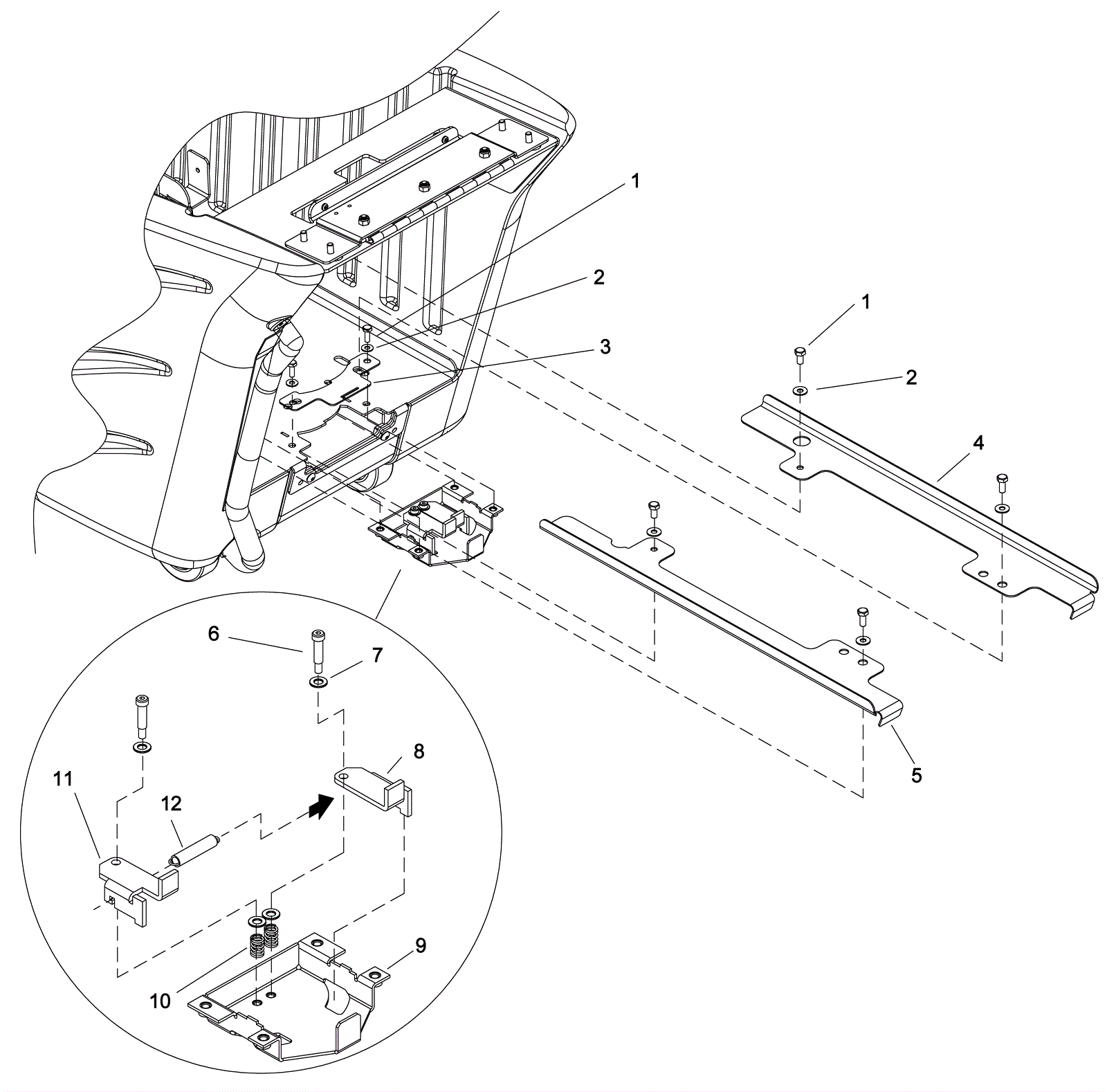 1
2
3
1
2
4
5
6
7
8
11
12
9
10