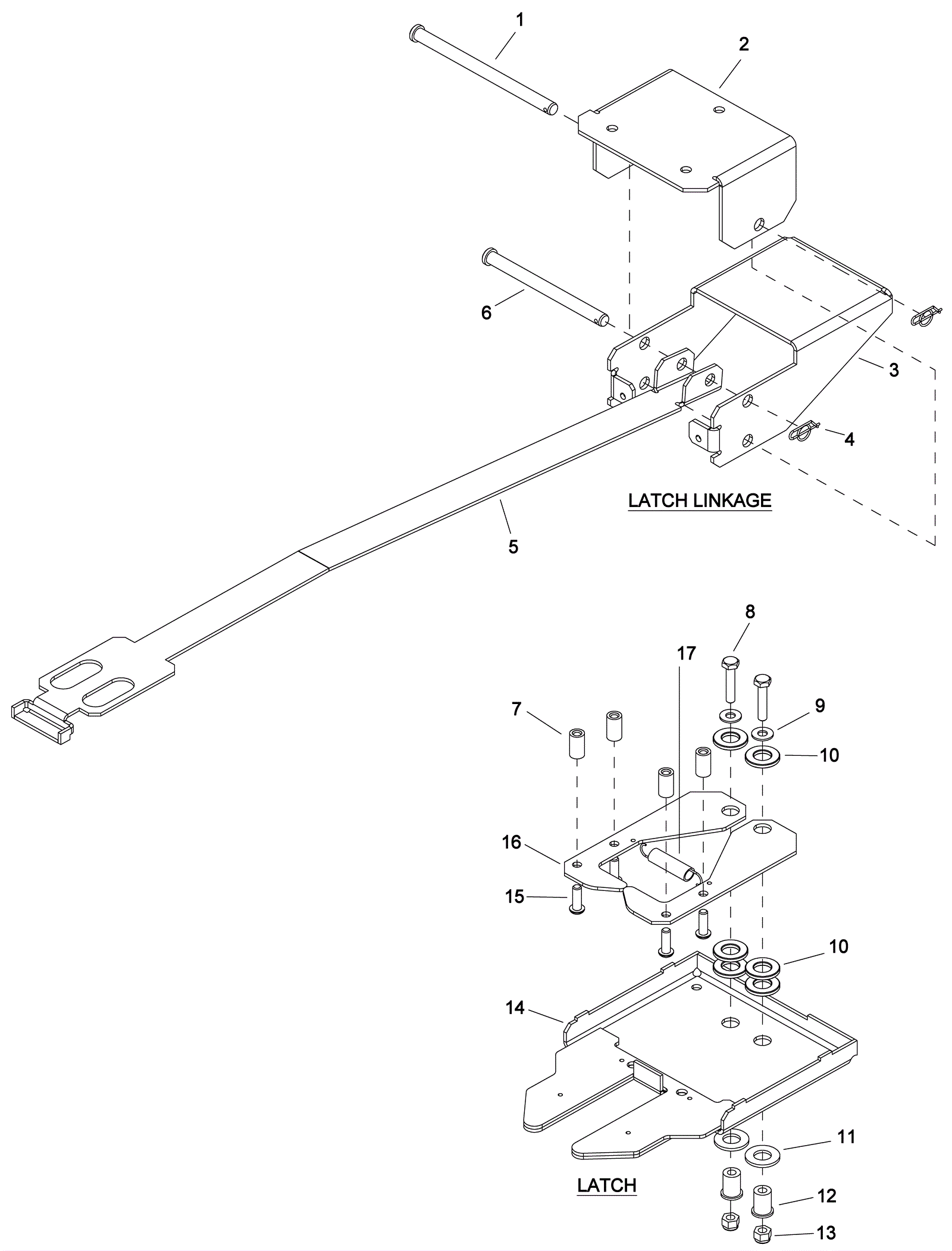 1
2
6
3
4
LATCH LINKAGE
5
8
17
7
9
10
16
15
10
14
11
LATCH
12
13