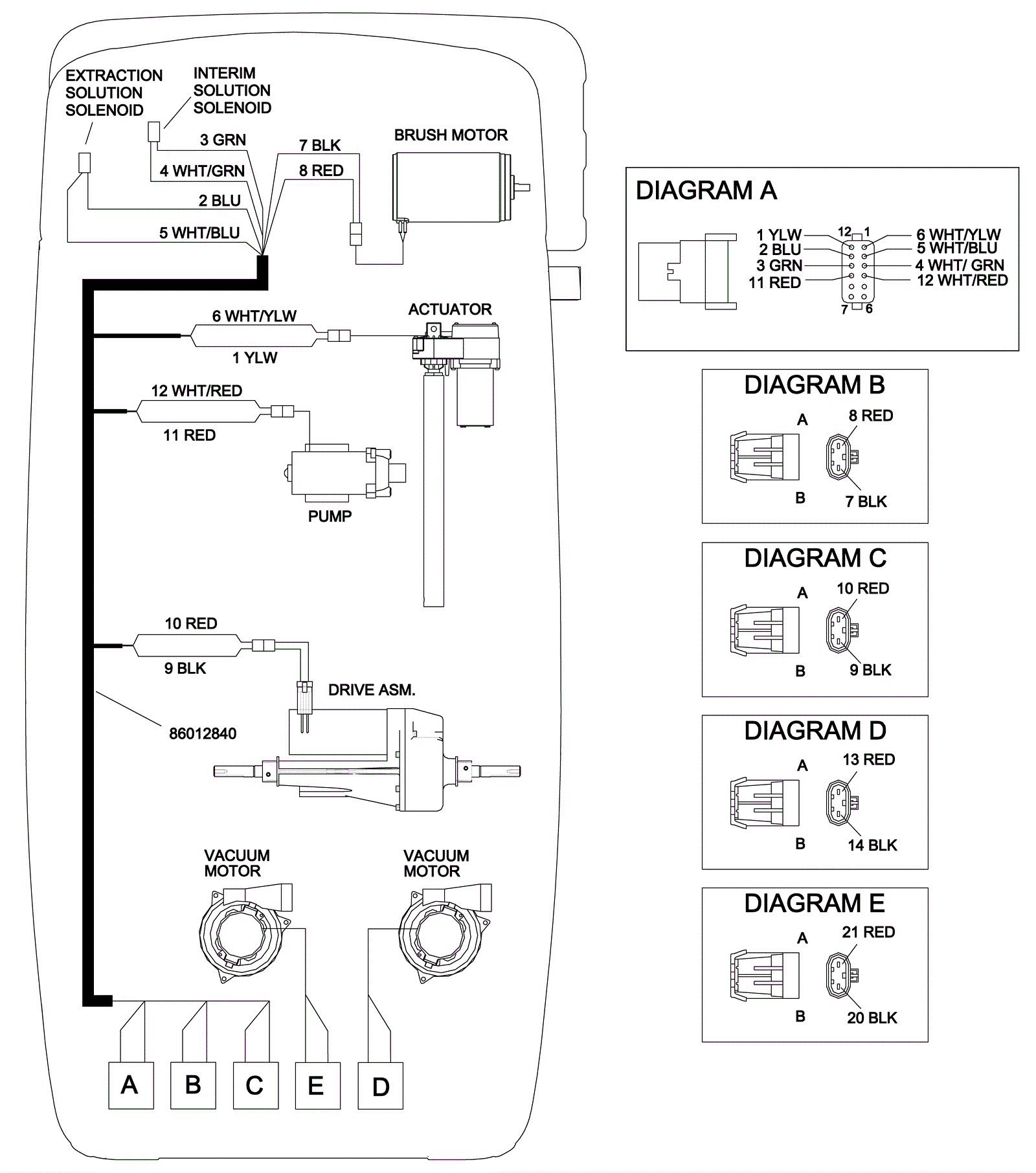 EXTRACTION SOLUTION SOLENOID

INTERIM SOLUTION SOLENOID

3 GRN
4 WHT/GRN
2 BLU
5 WHT/BLU
7 BLK
8 RED

BRUSH MOTOR

6 WHT/YLW
1 YLW

ACTUATOR

12 WHT/RED
11 RED

PUMP

10 RED
9 BLK

DRIVE ASM.

86012840

VACUUM MOTOR

VACUUM MOTOR

A B C E D

DIAGRAM A

1 YLW
2 BLU
3 GRN
11 RED
12
1
7
6
6 WHT/YLW
5 WHT/BLU
4 WHT/ GRN
12 WHT/RED

DIAGRAM B

A
B
8 RED
7 BLK

DIAGRAM C

A
B
10 RED
9 BLK

DIAGRAM D

A
B
13 RED
14 BLK

DIAGRAM E

A
B
21 RED
20 BLK