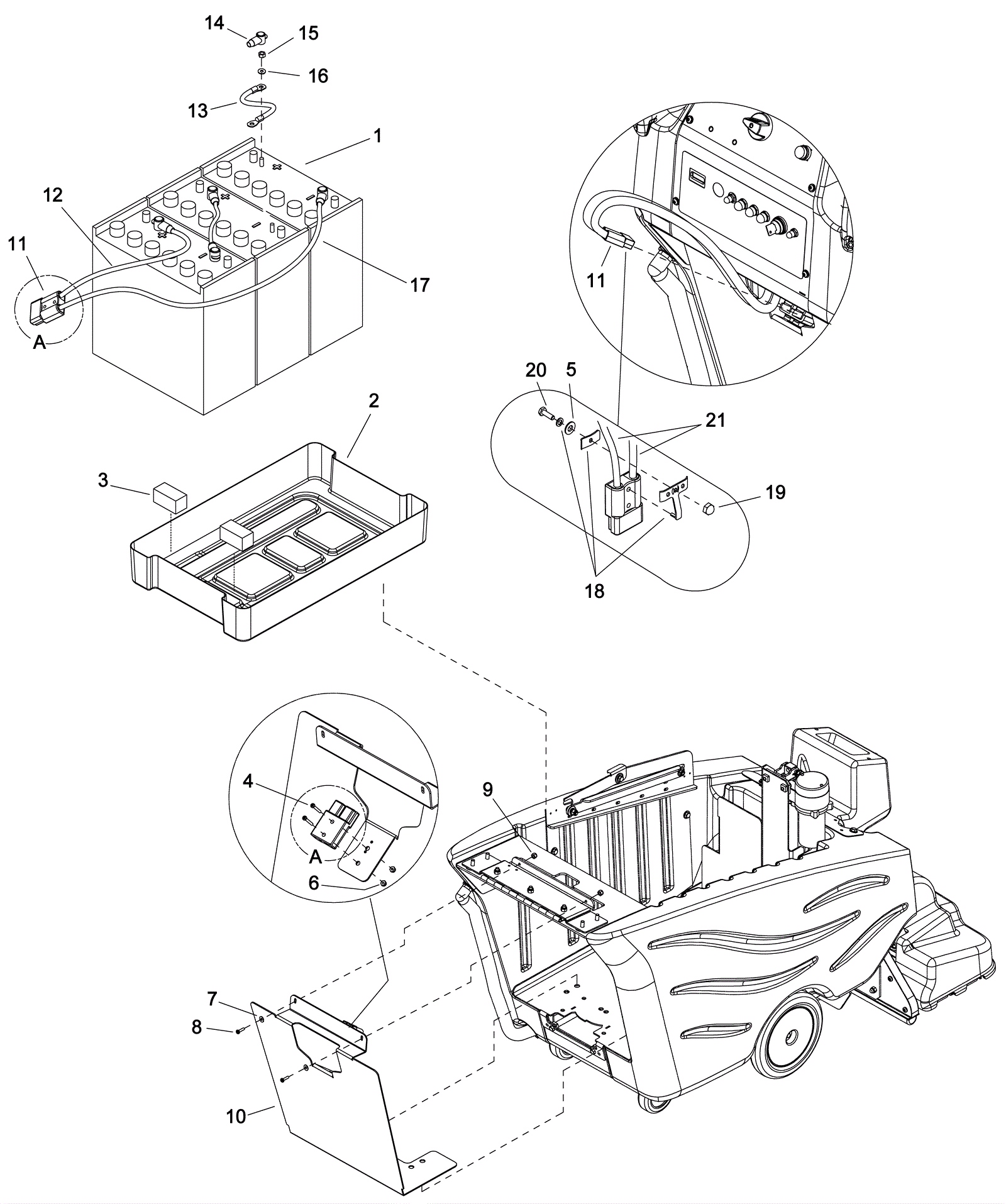 14
15
16
13
1
12
11
17
A
11
20
5
21
19
18
2
3
4
A
6
9
7
8
10