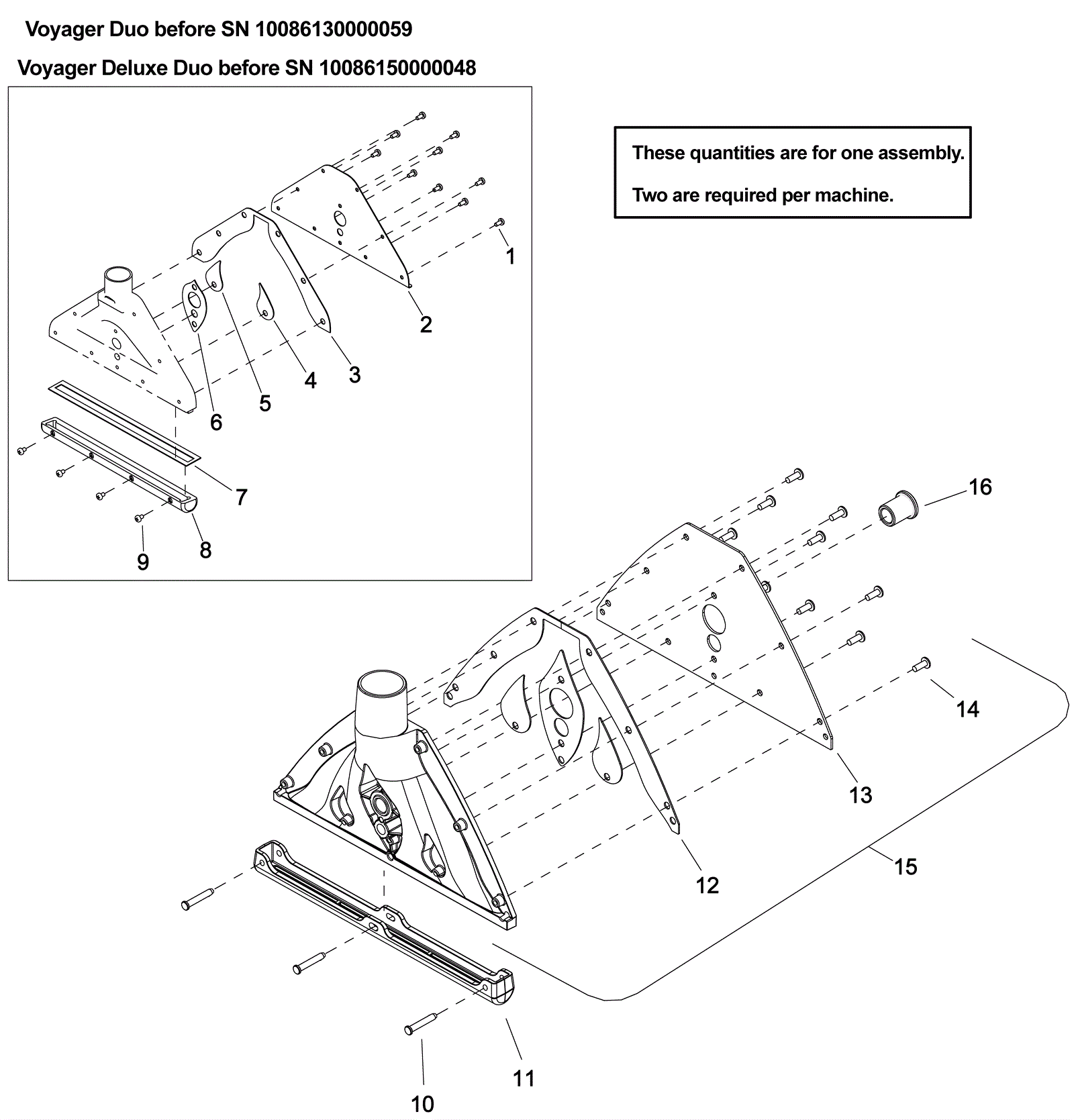 Voyager Duo before SN 10086130000059

Voyager Deluxe Duo before SN 10086150000048

These quantities are for one assembly.

Two are required per machine.

1
2
3
4
5
6
7
8
9

16
14
13
15
12
11
10