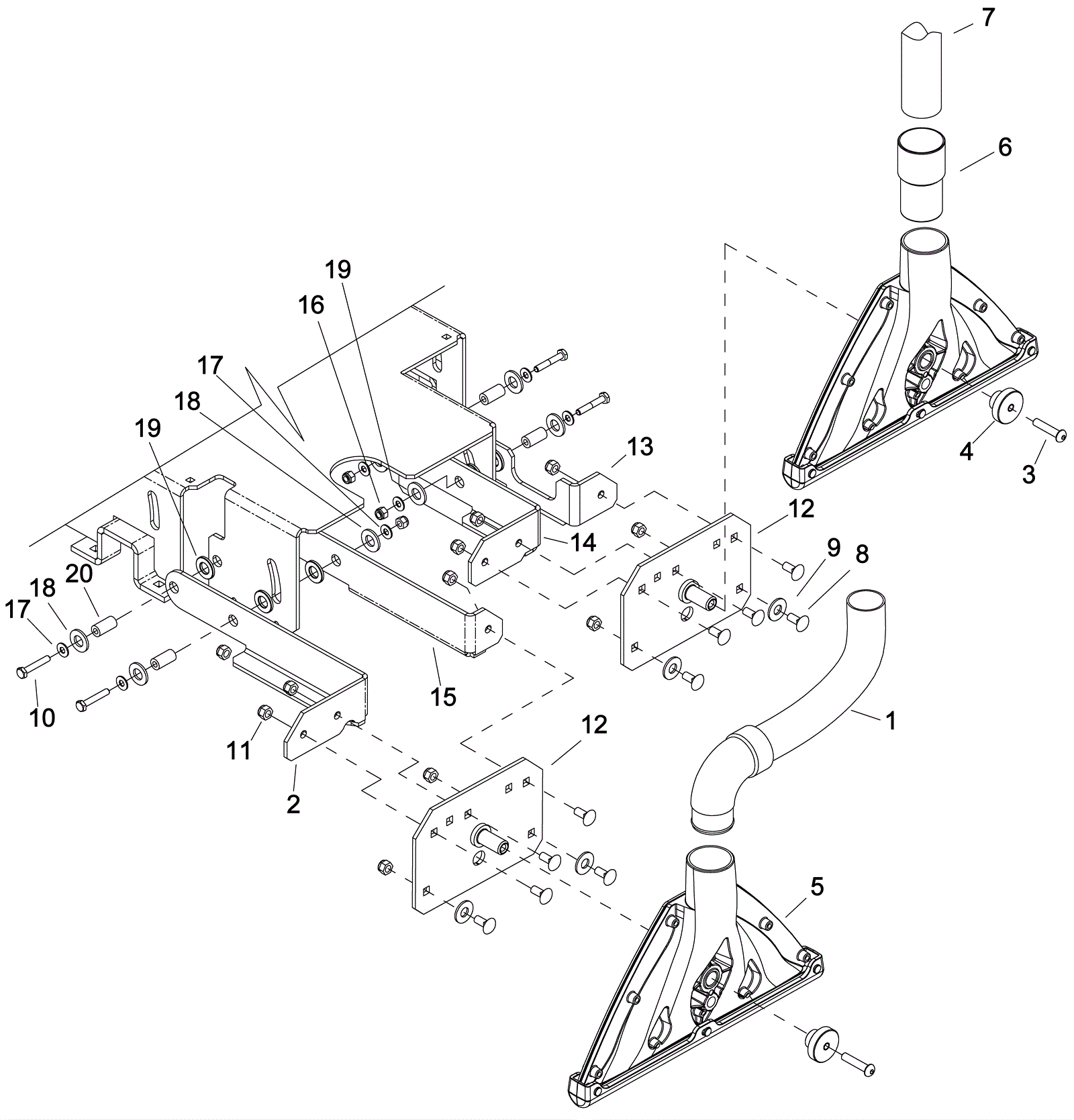 7
6
19
16
17
18
19
13
4
3
12
14
9
8
18
20
17
10
15
1
11
12
2
5