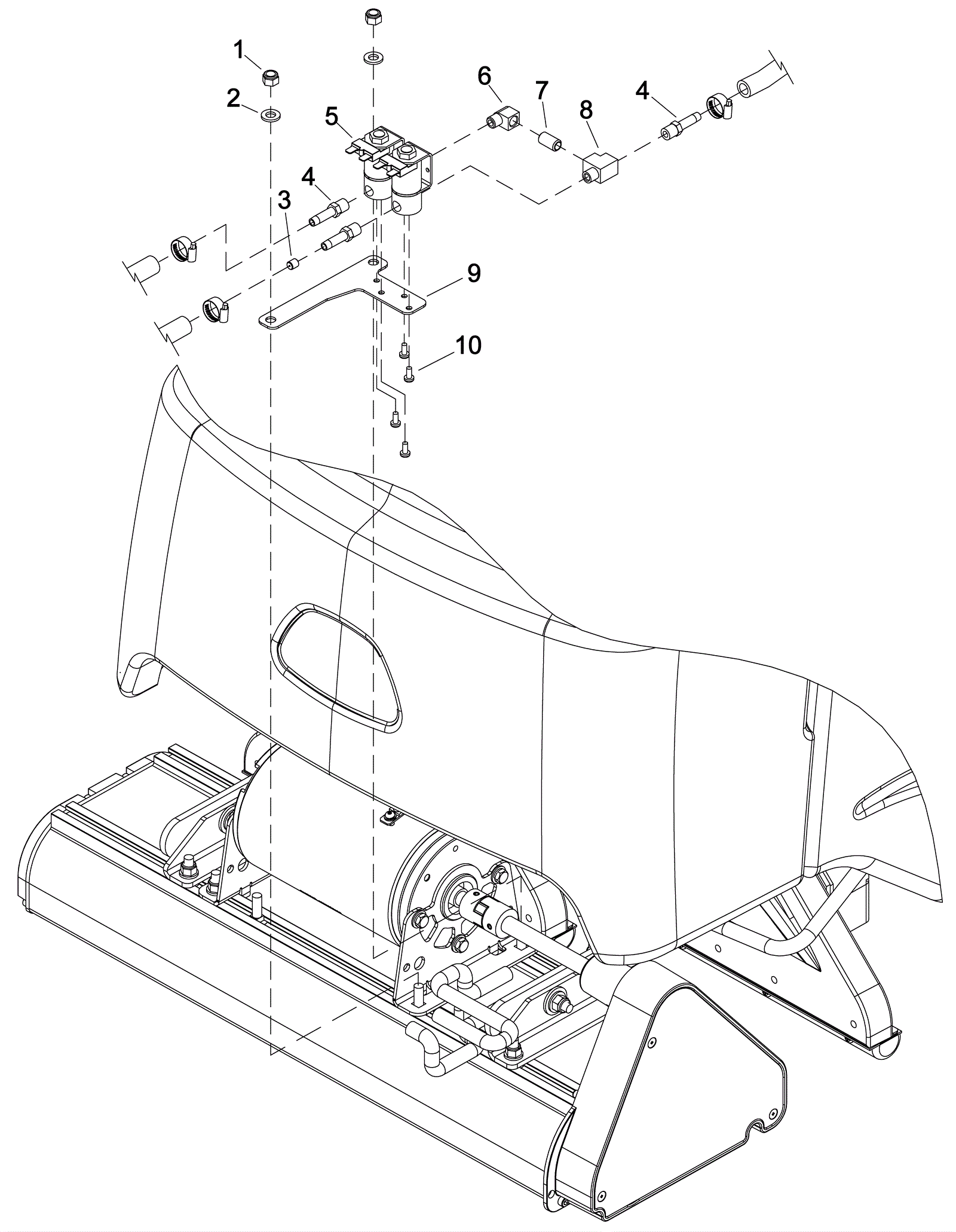 1
2
5
6
7
8
4
4
3
9
10