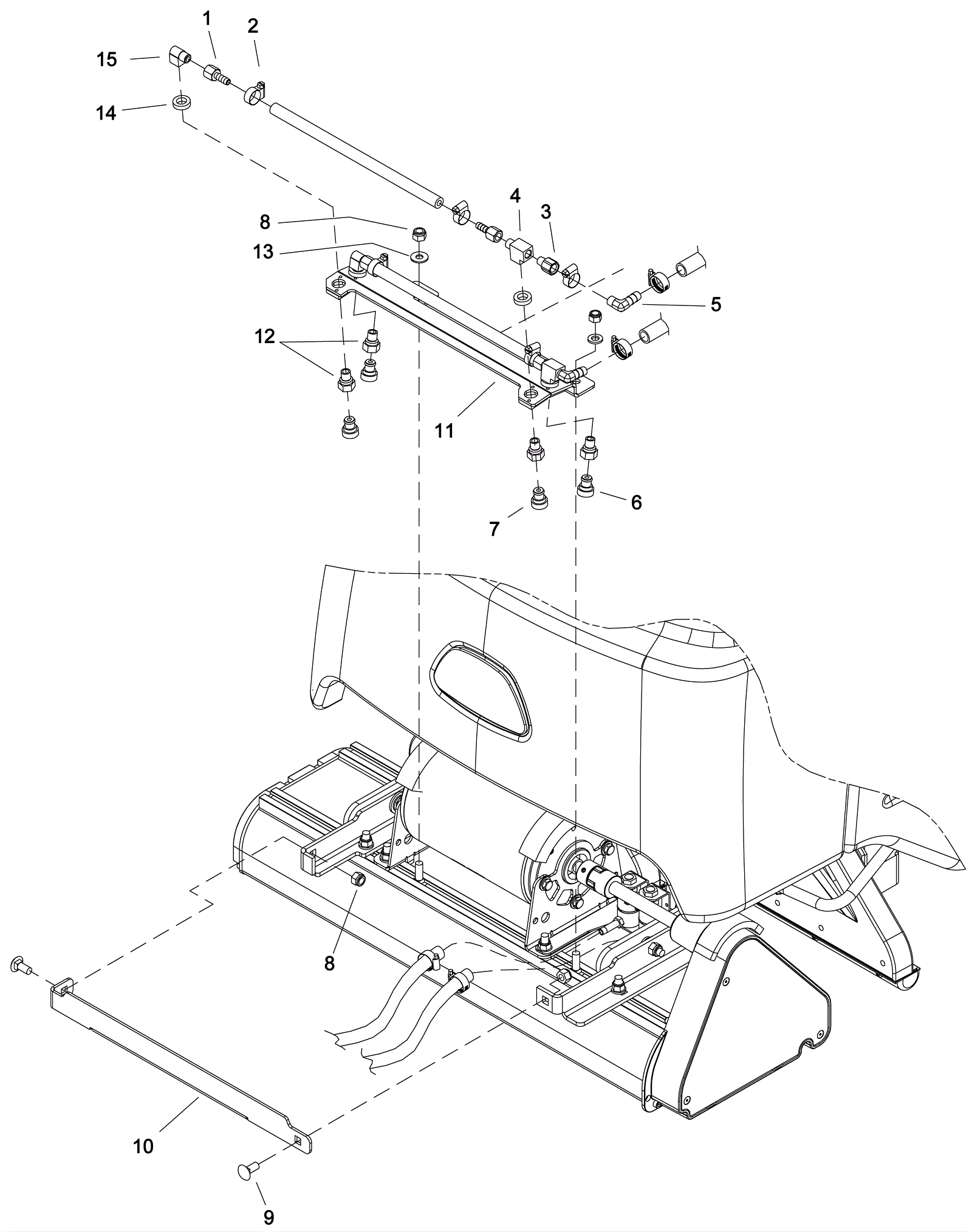 1
2
15
14
4
3
8
13
5
12
11
6
7
8
10
9