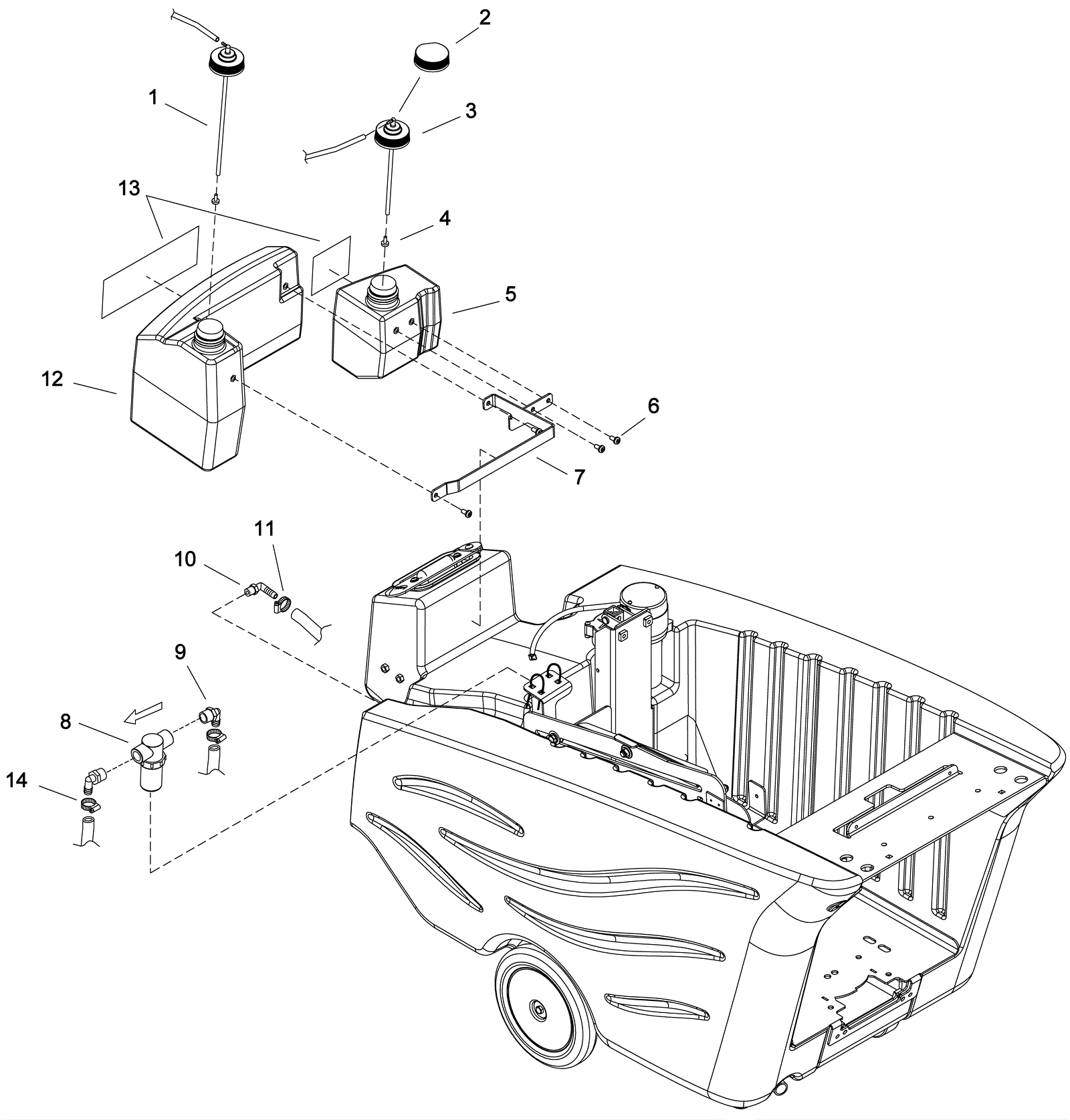 2
1
3
13
4
5
12
6
7
11
10
9
8
14