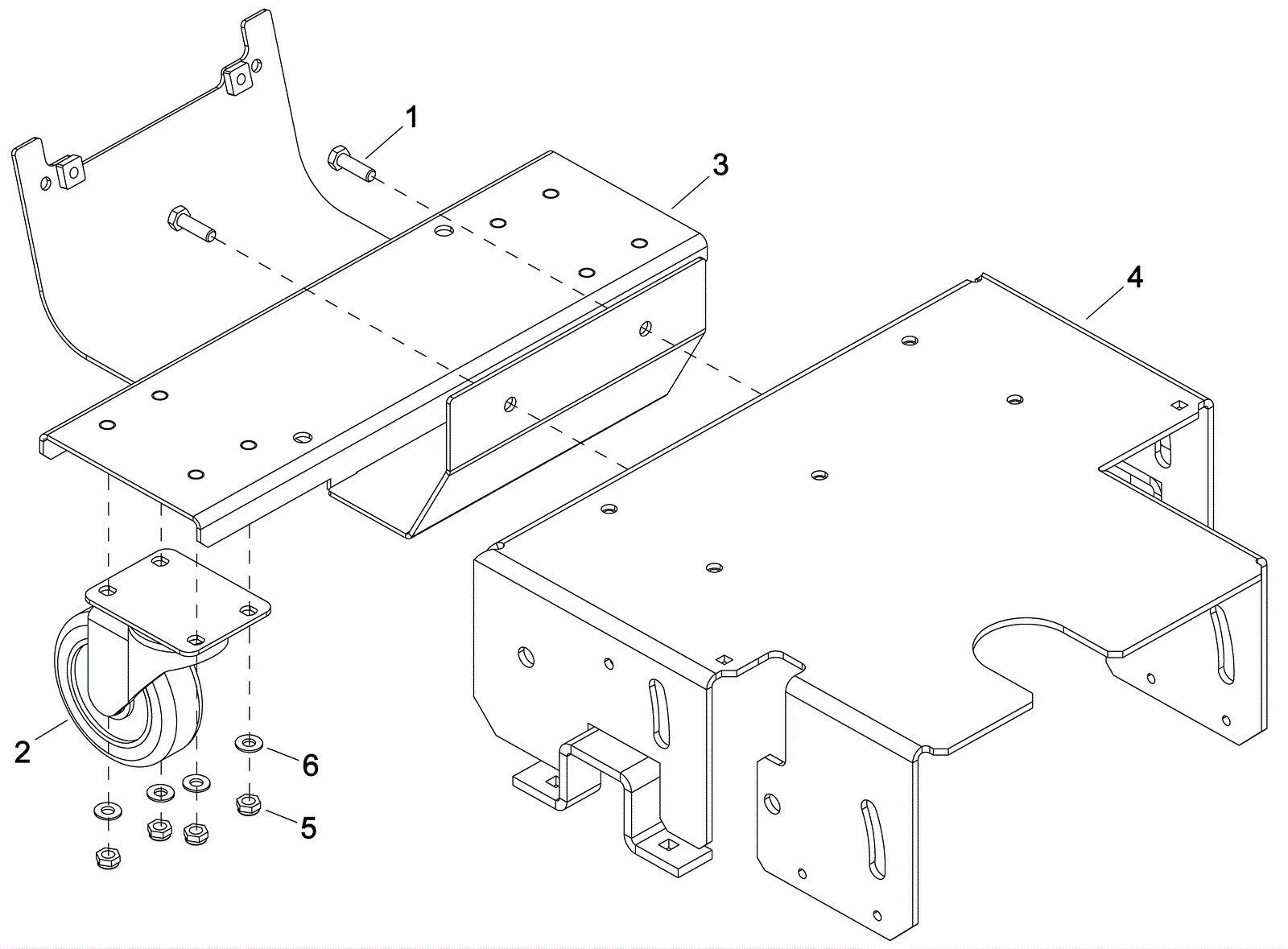 1
3
4
2
6
5