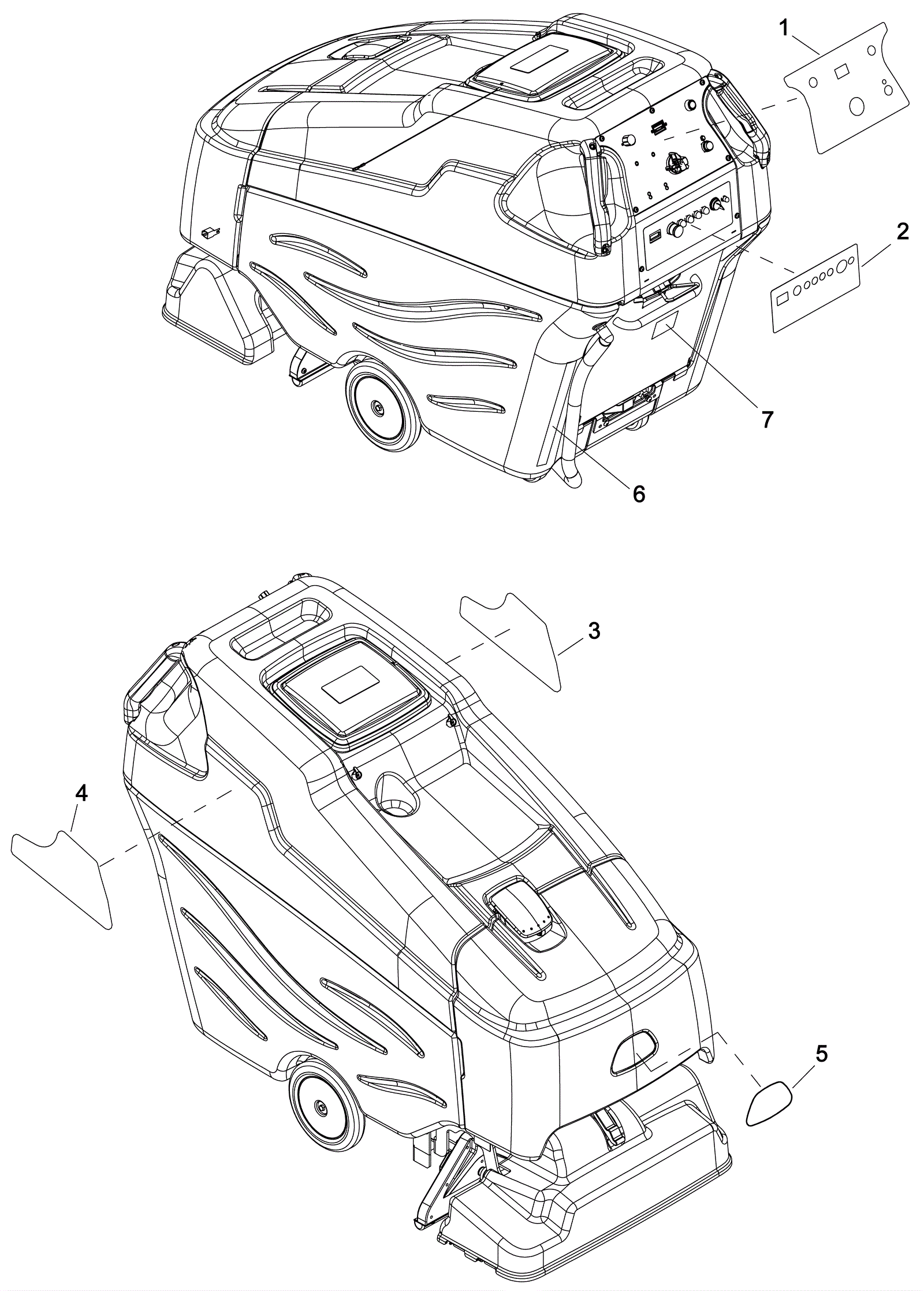 1
2
7
6
3
4
5