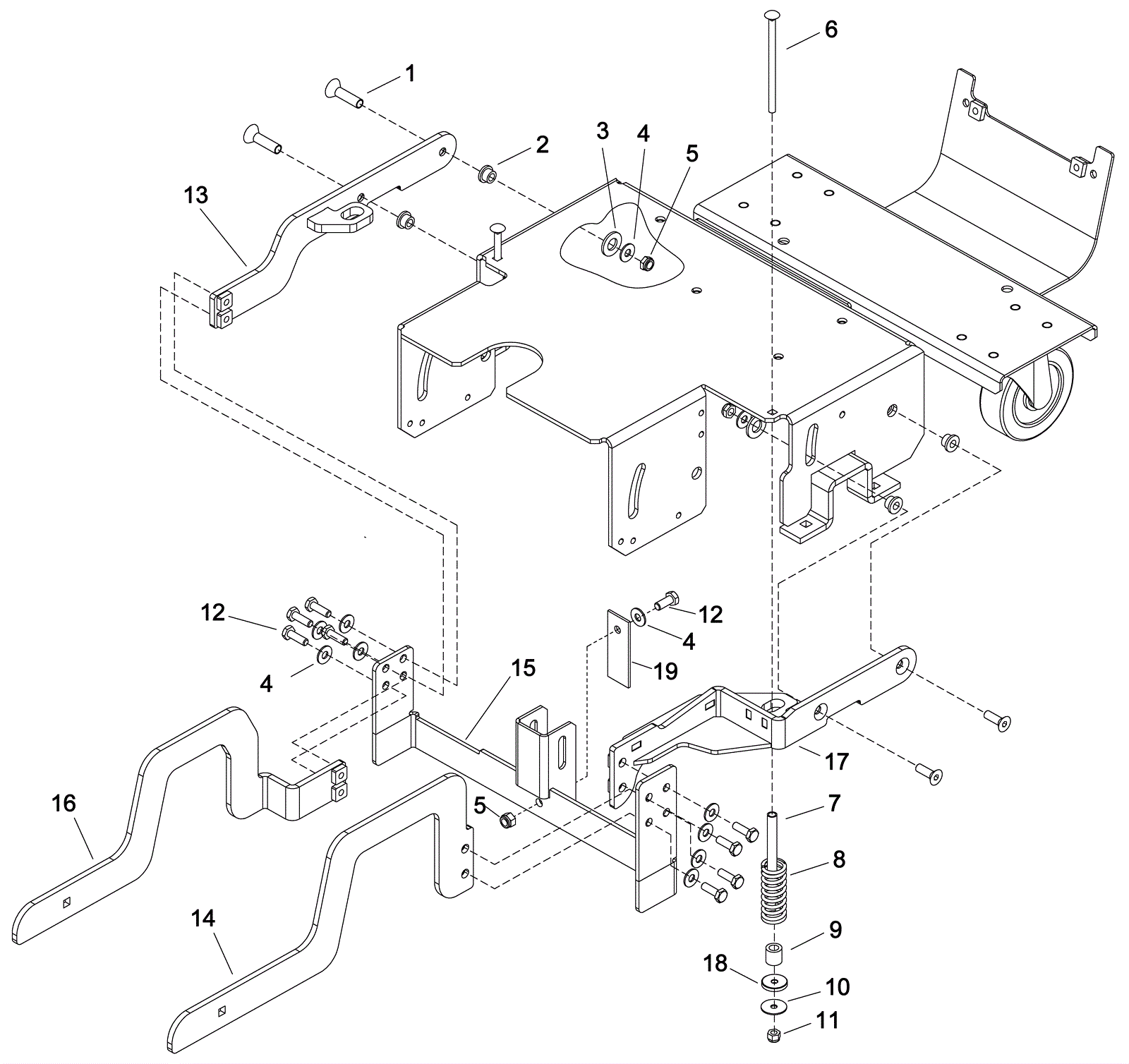 6
1
2
3
4
5
13
12
12
4
4
19
15
17
16
5
7
8
14
9
18
10
11