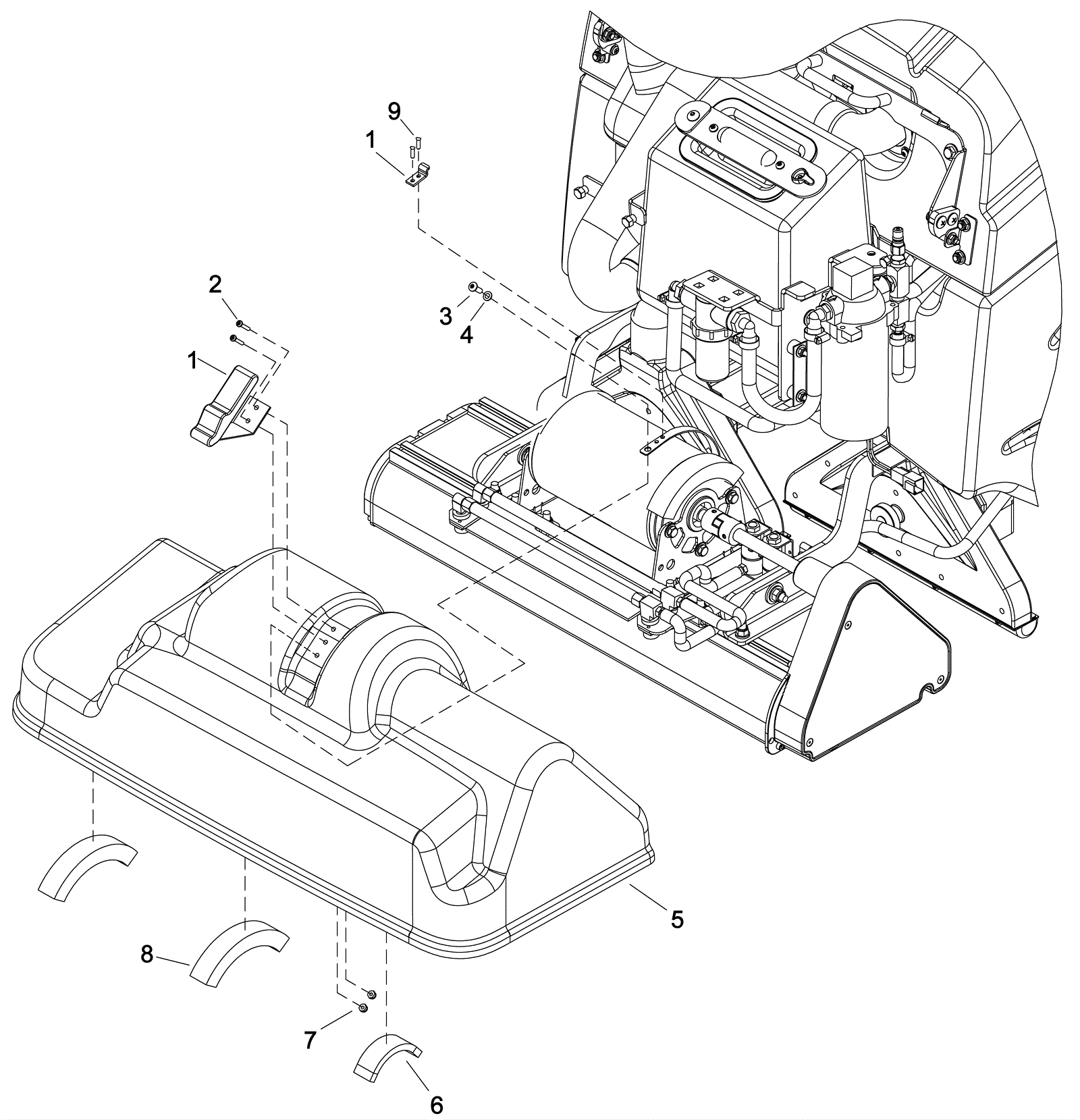 9
1
2
3
4
1
5
8
7
6