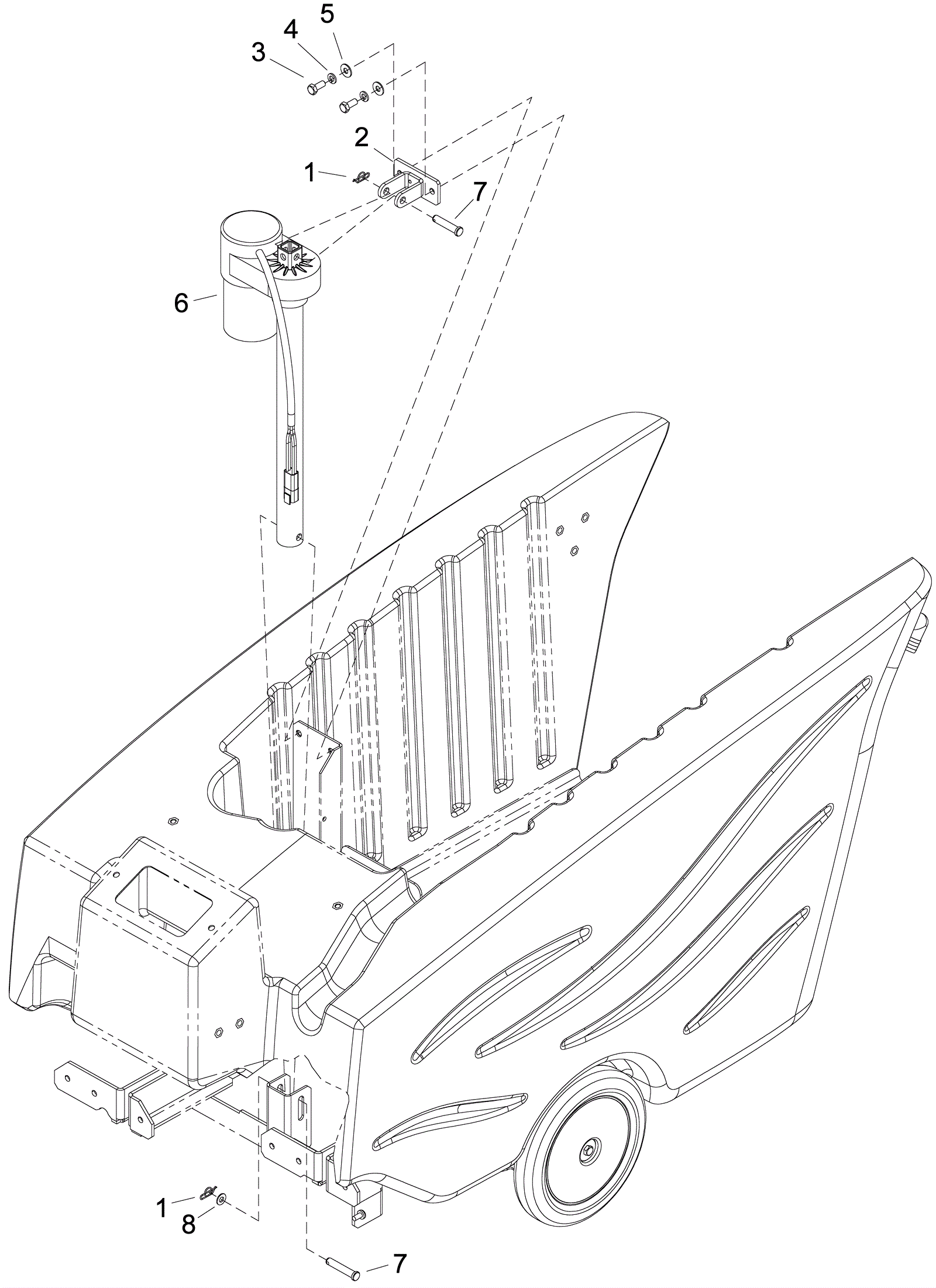 5
4
3
2
1
7
6
1
8
7