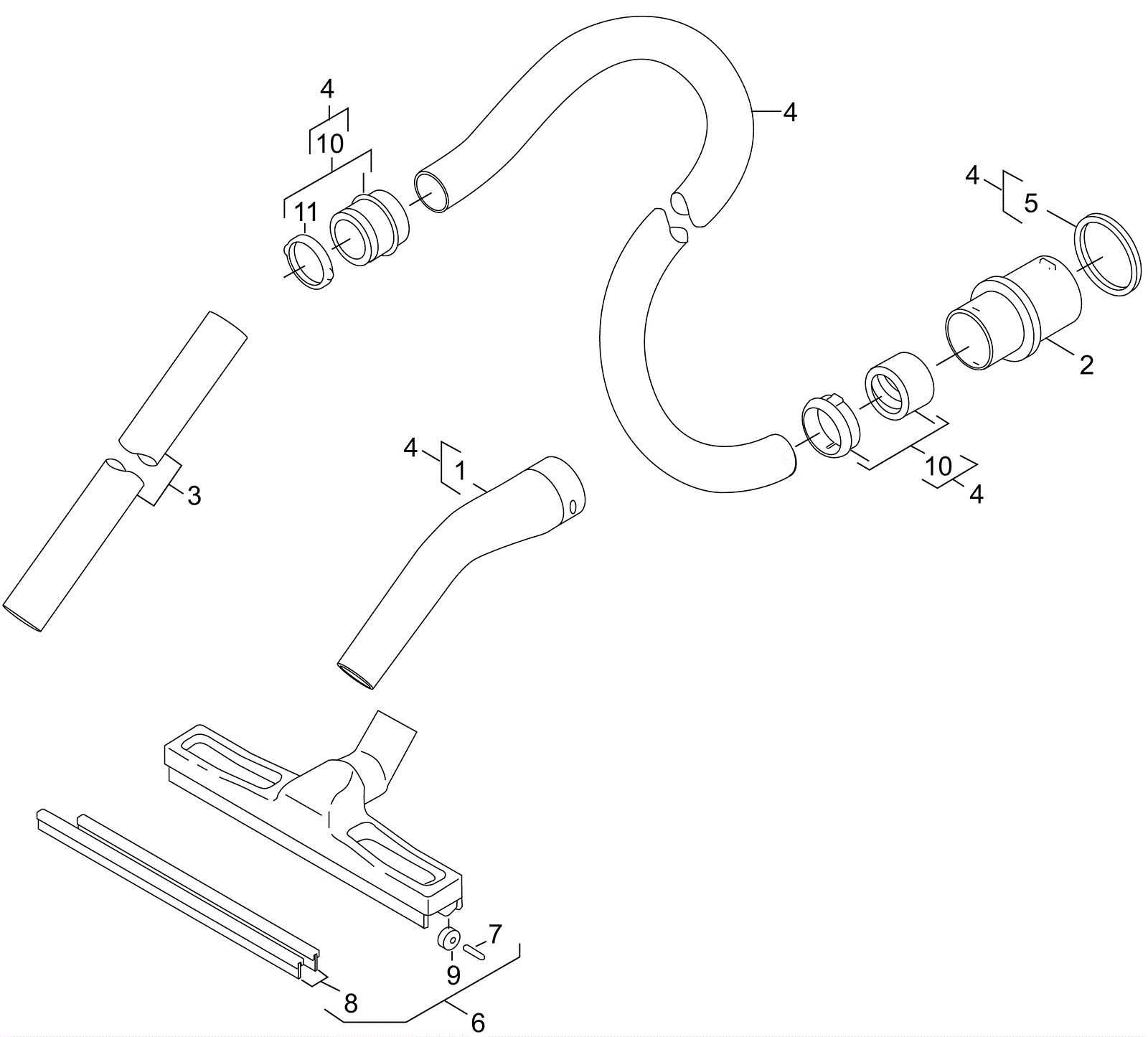 4
10
11
4
4
5
2
10
4
3
4
1
7
9
8
6