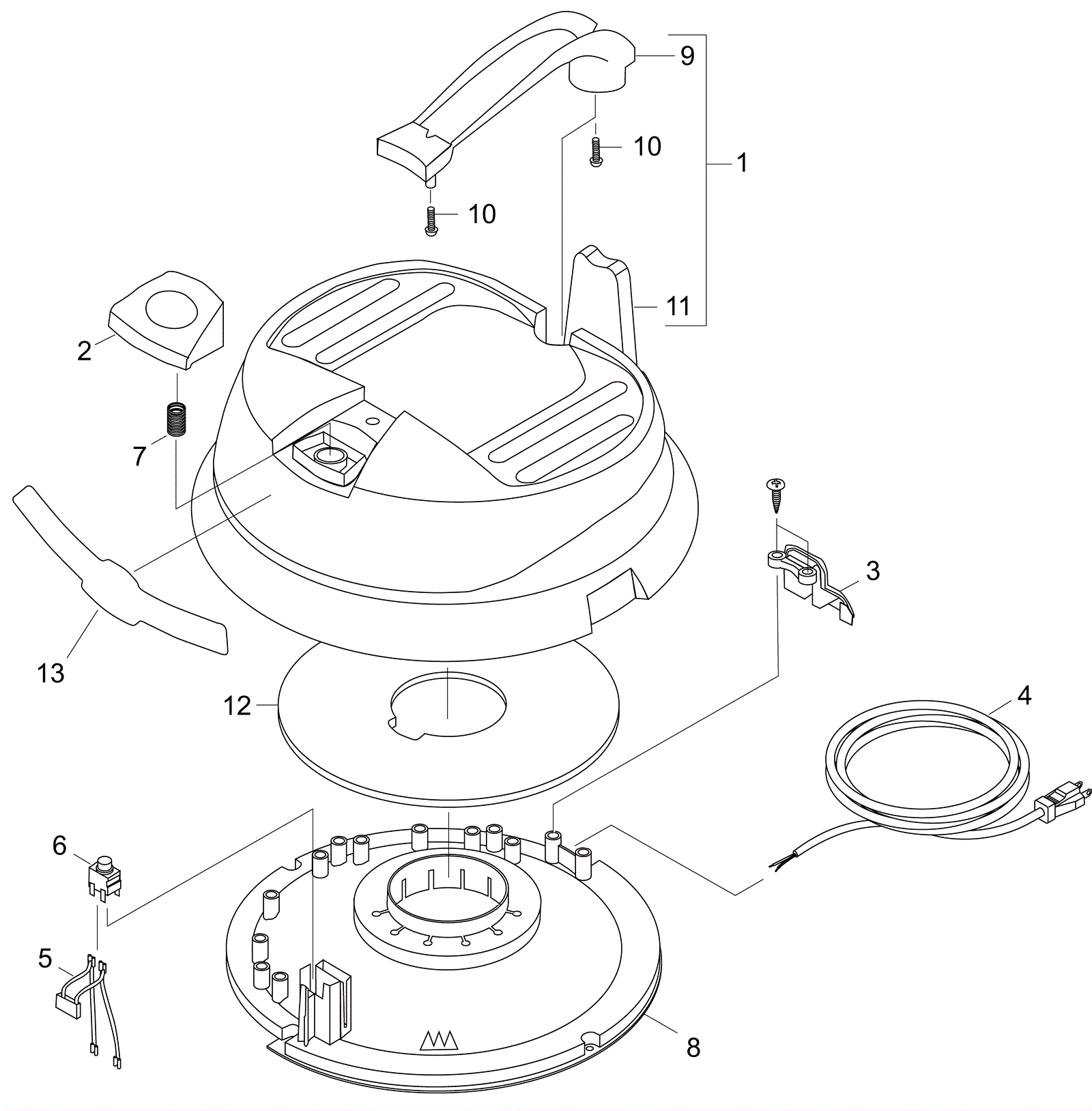 9
10
1
10
11
2
7
3
13
12
4
6
5
8