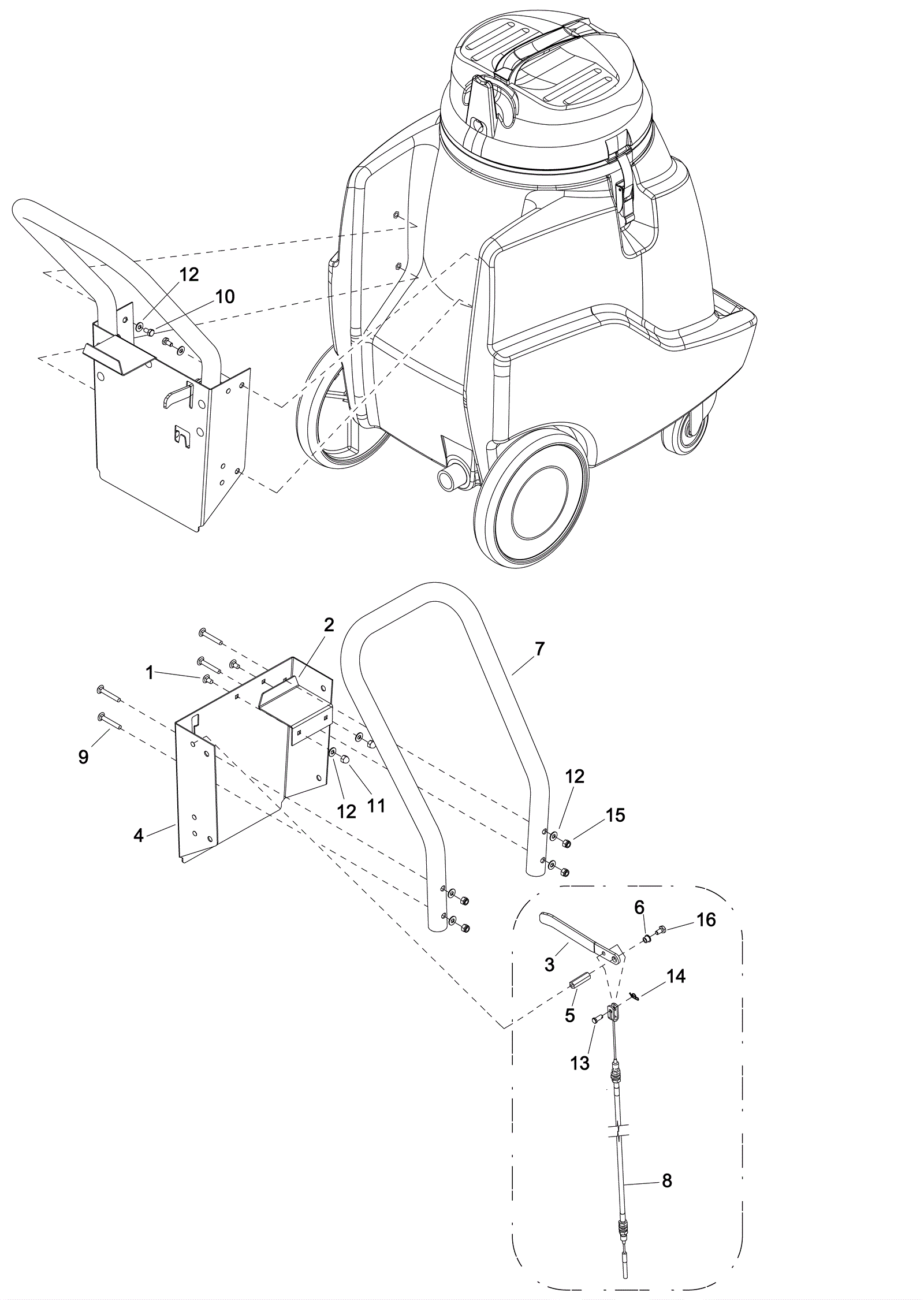 12
10
2
7
1
9
12
11
12
15
4
6
16
3
14
5
13
8