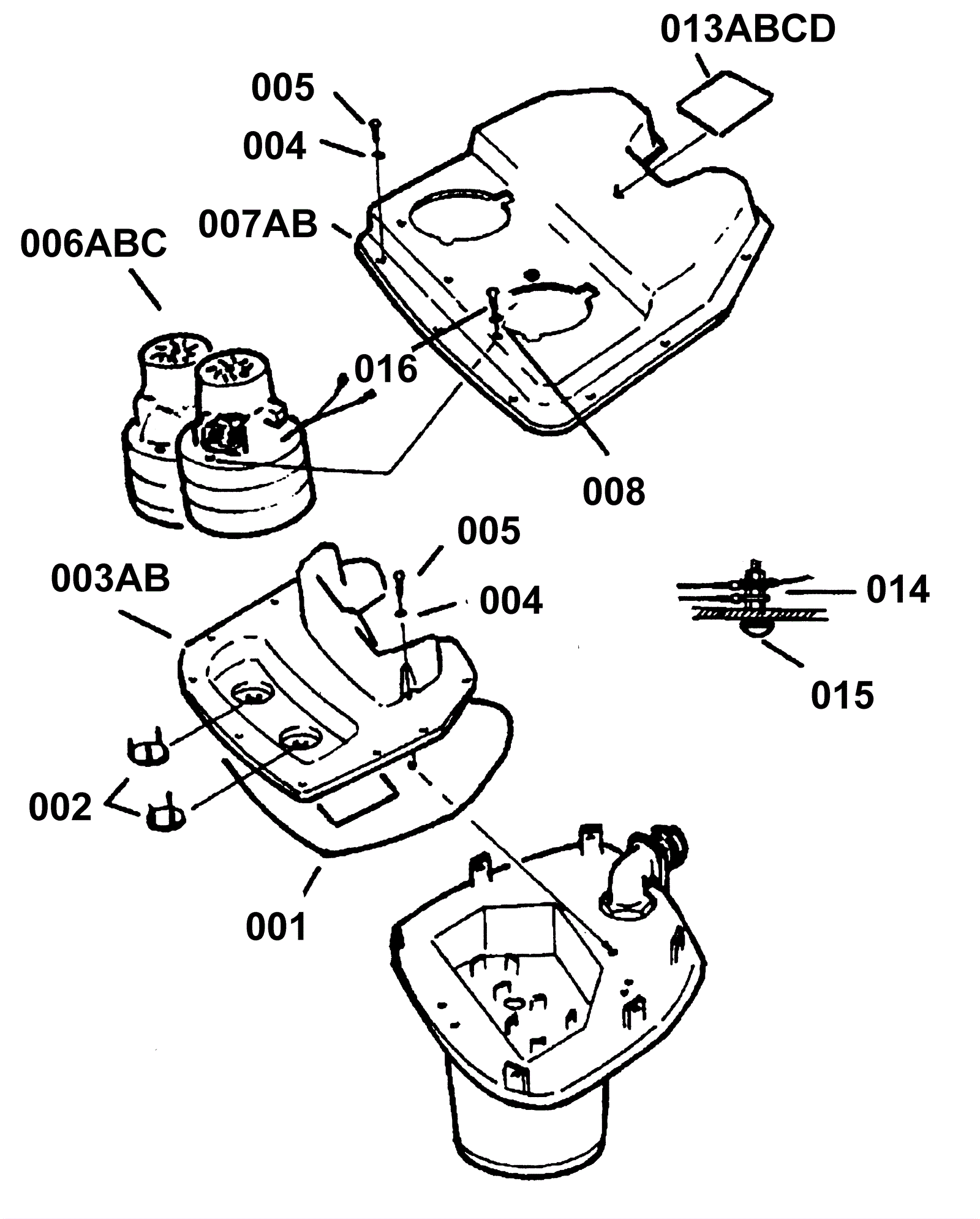 013ABCD
005
004
007AB
006ABC
016
008
005
003AB
004
014
015
002
001