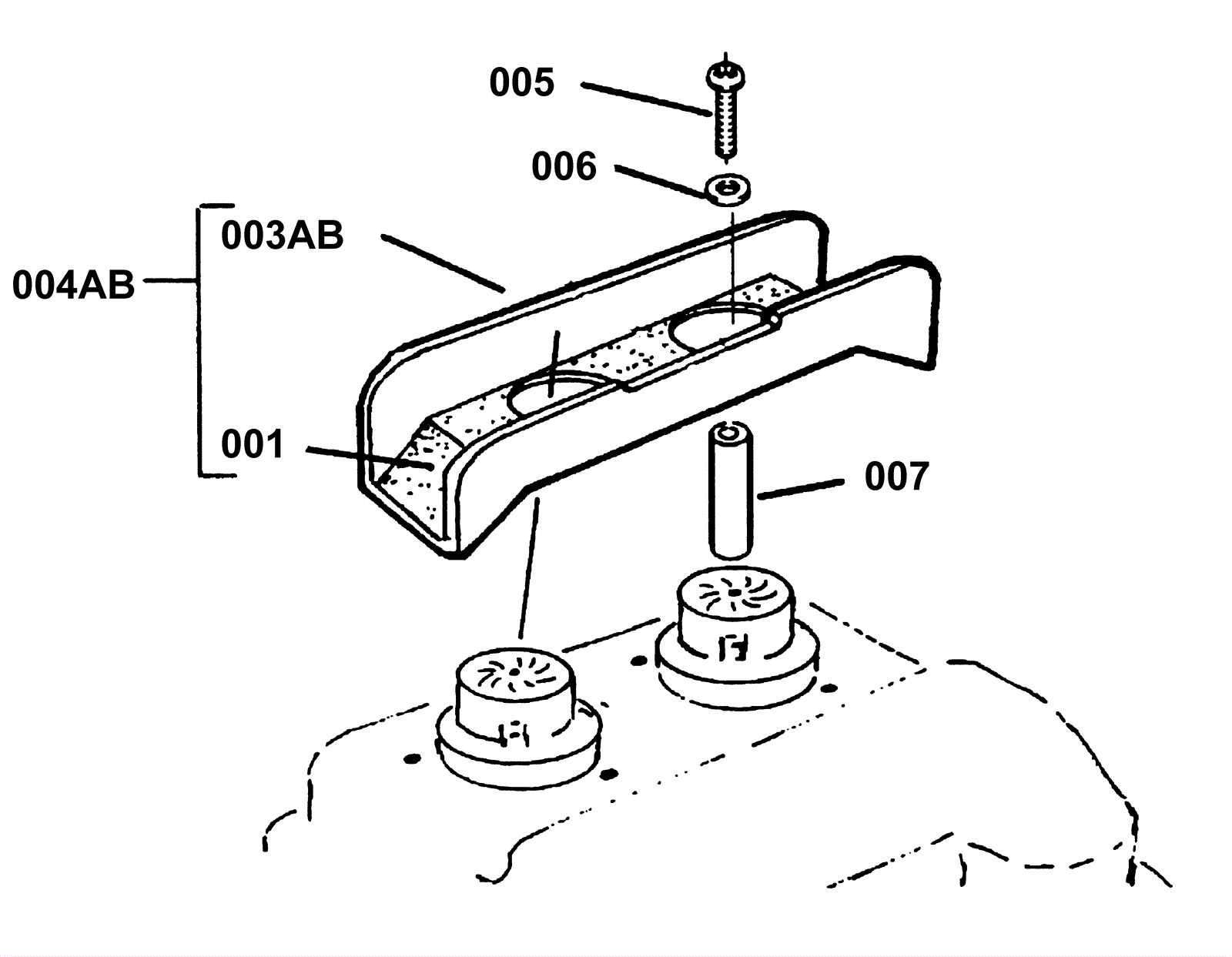 005
006
003AB
004AB
001
007