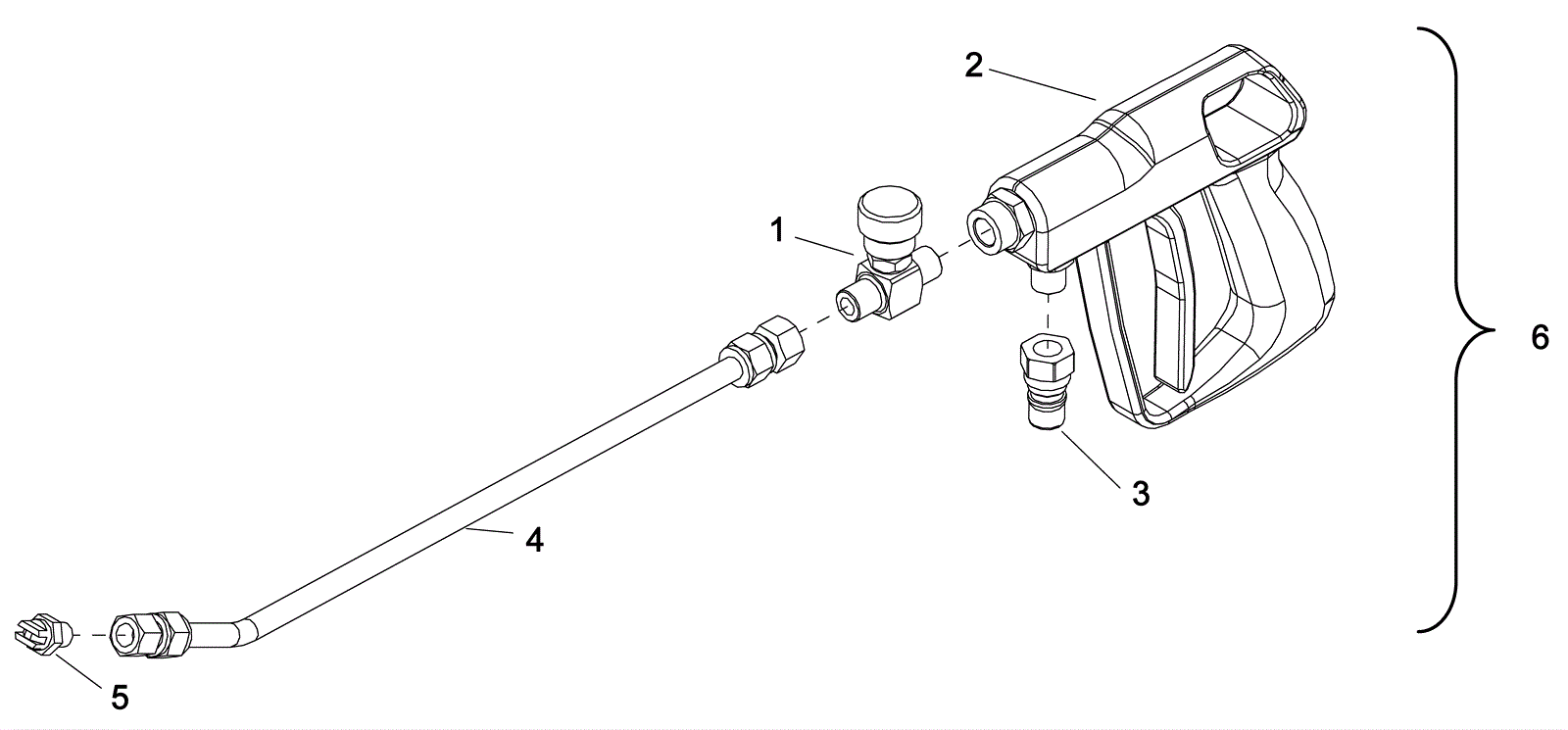 2
1
6
3
4
5