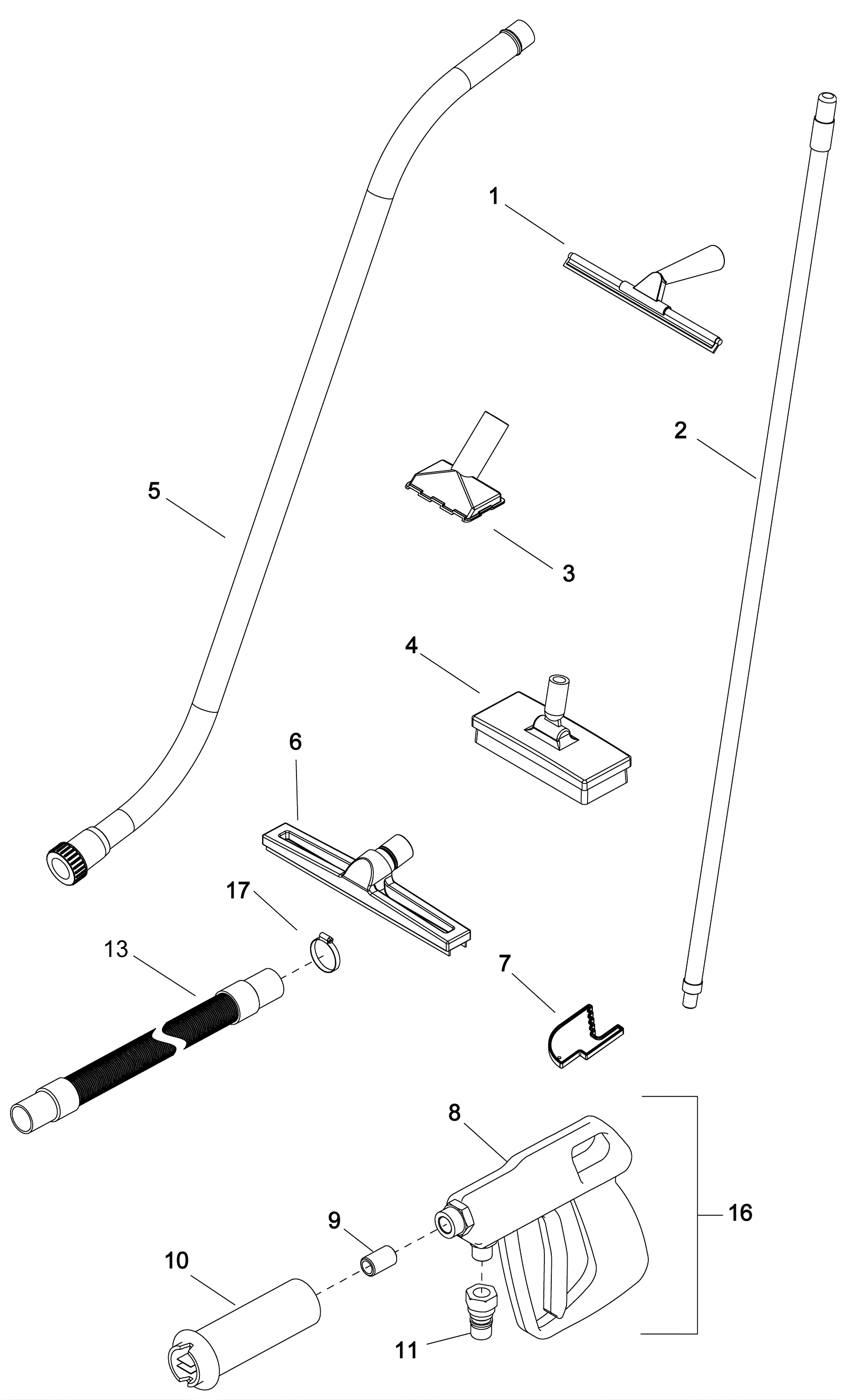 1

2

5

3

4

6

17

13

7

8

16

9

10

11