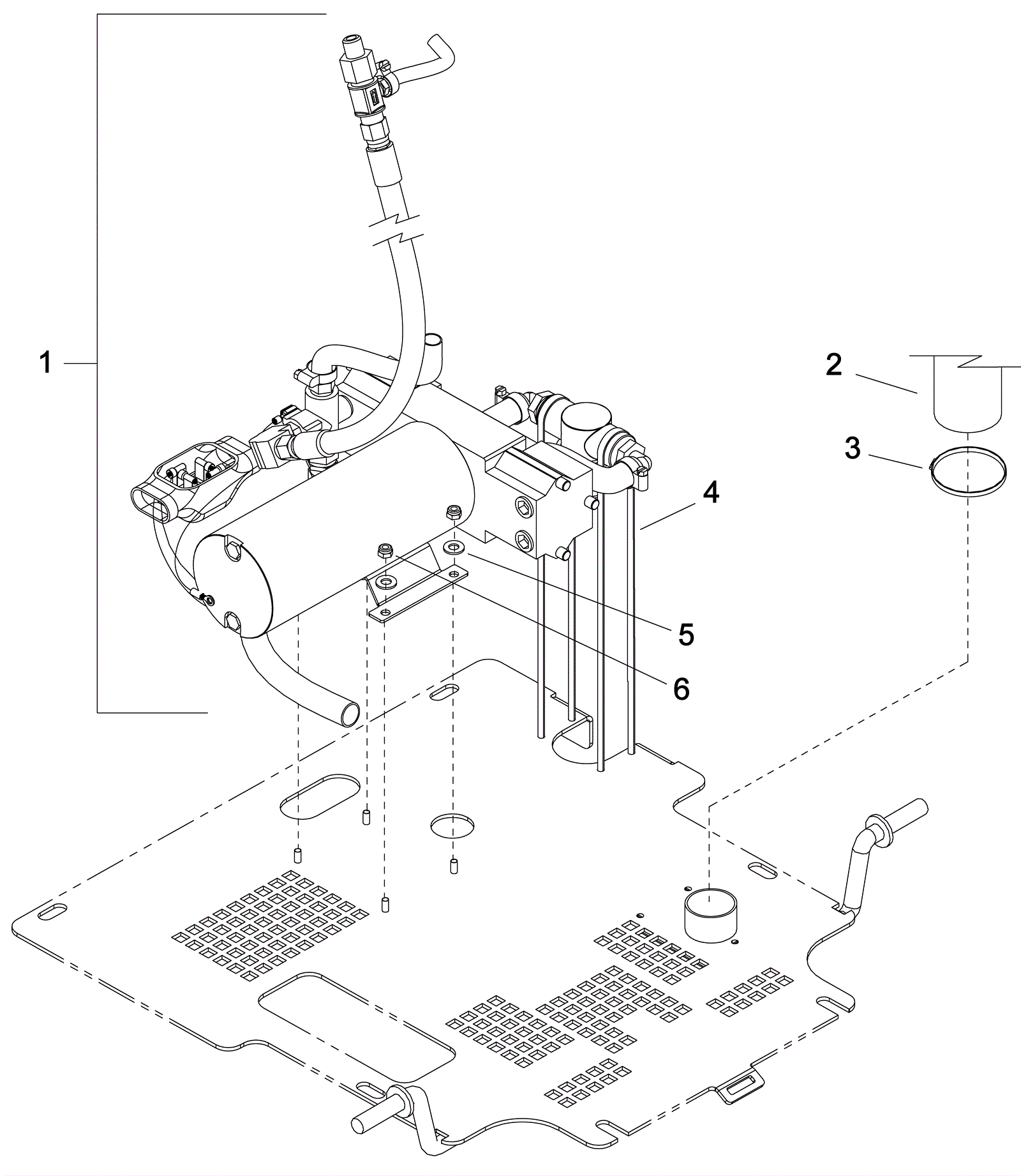 1
2
3
4
5
6