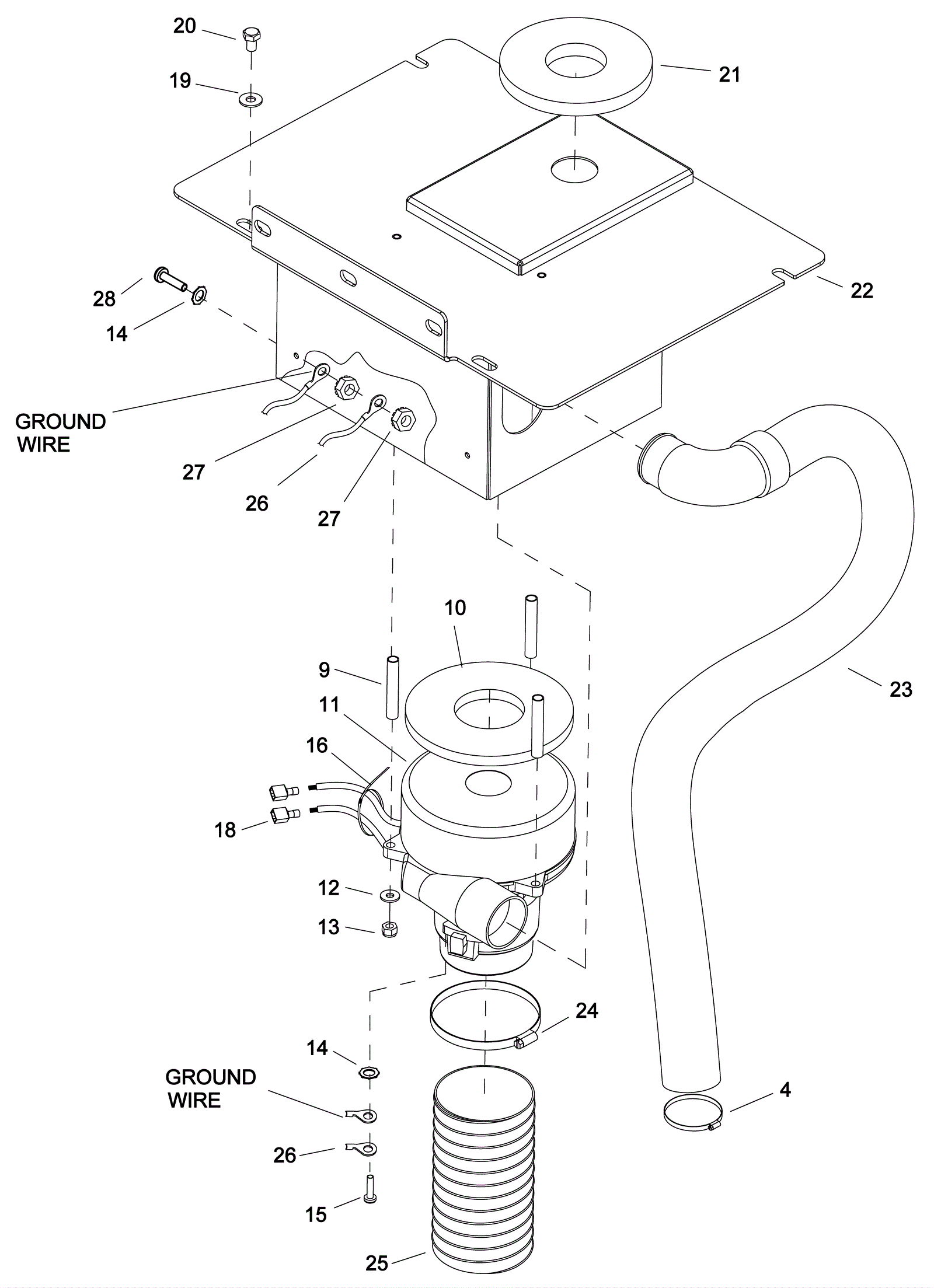 20
19
21
22
28
14
GROUND WIRE
27
26
27
10
9
11
16
18
12
13
23
24
14
GROUND WIRE
26
15
25
4