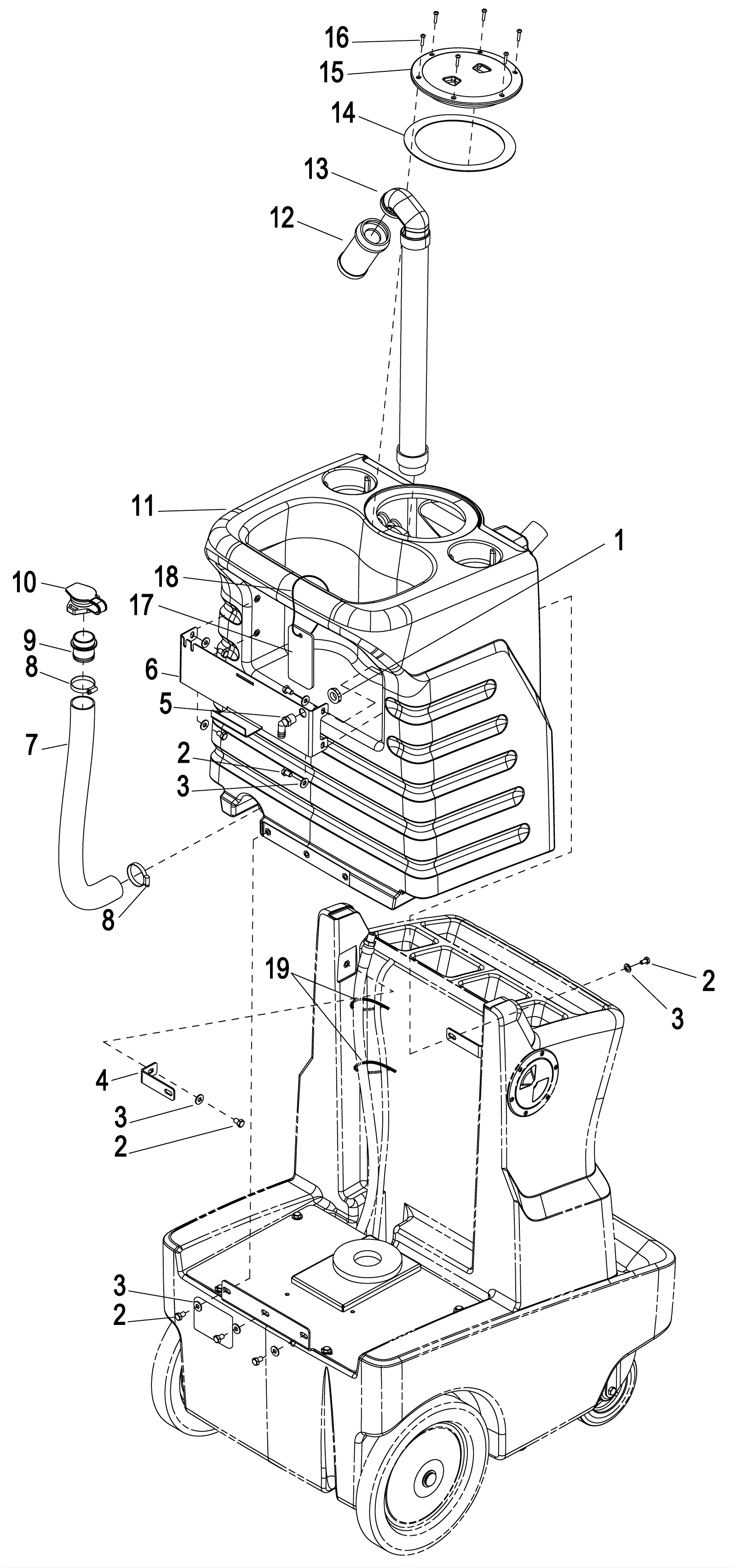 16
15
14
13
12
11
1
10
18
17
9
8
6
5
7
2
3
8
19
2
3
4
3
2
3
2