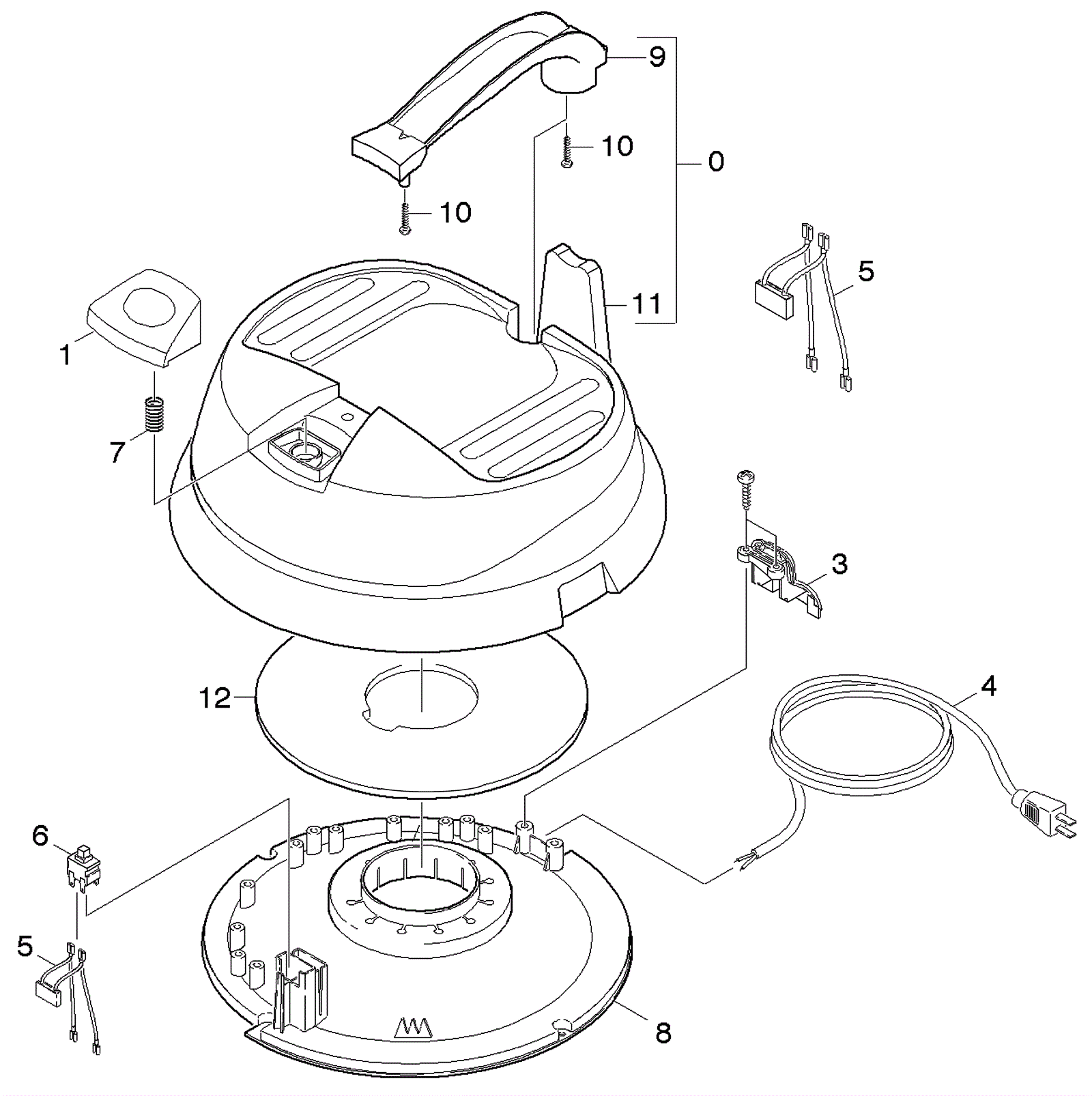 9
10
0
10
5
11
1
7
3
12
4
6
5
8